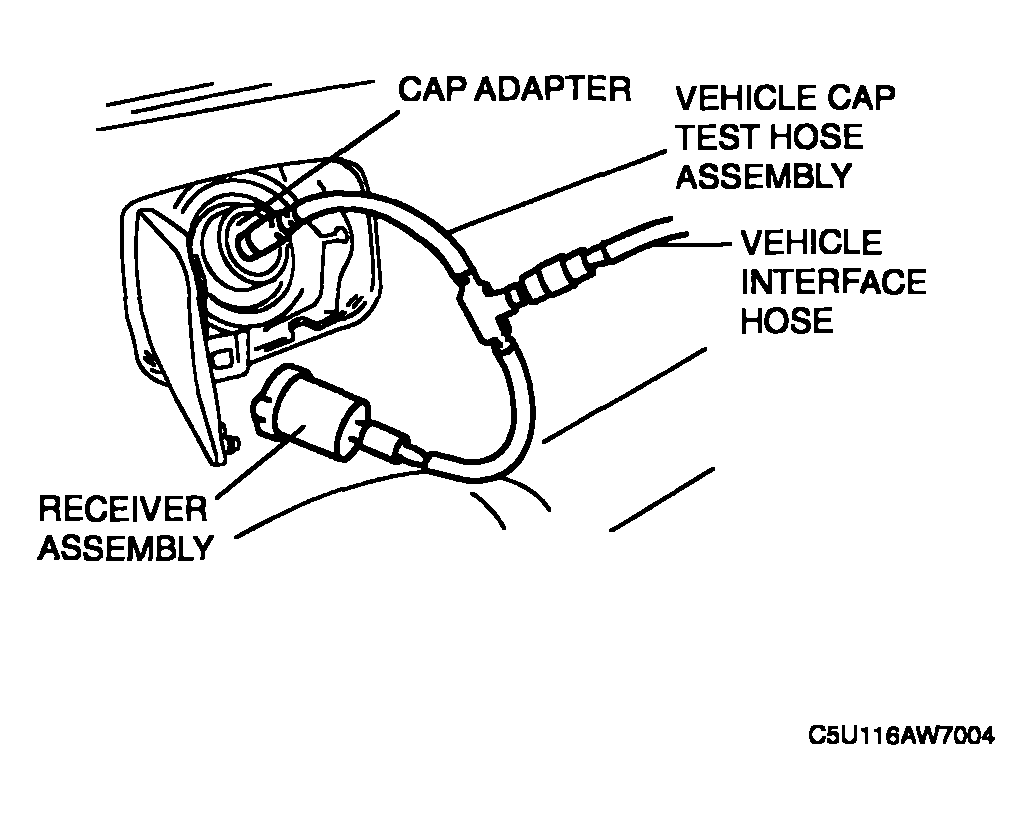 CAP ADAPTER

VEHICLE CAP TEST HOSE ASSEMBLY

VEHICLE INTERFACE HOSE

RECEIVER ASSEMBLY

C5U116AW7004