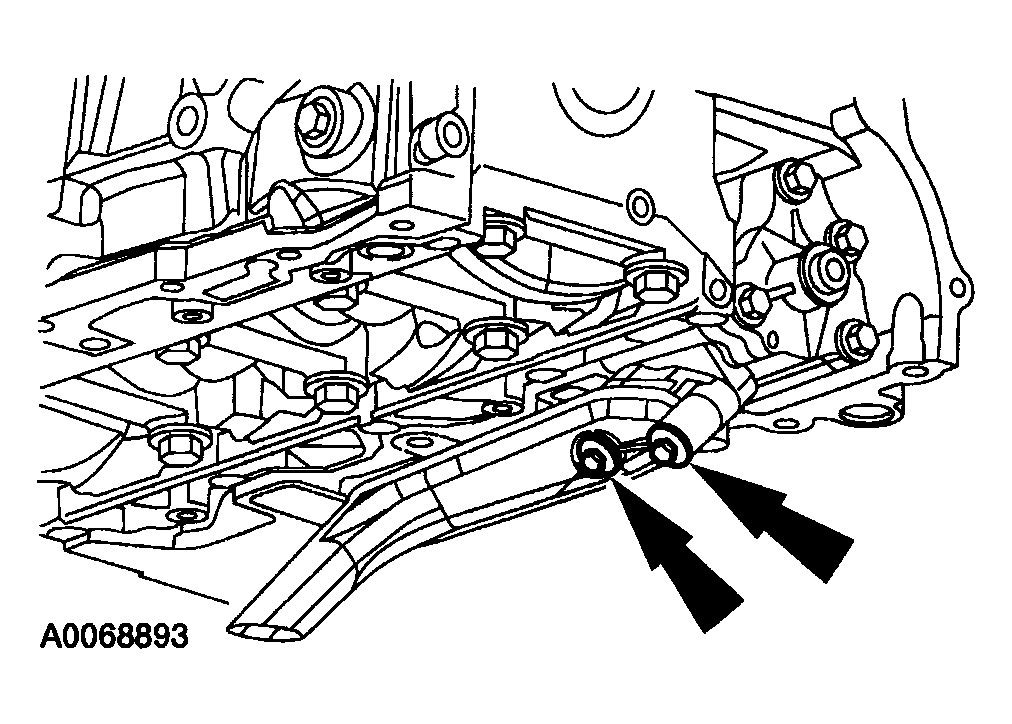 A0068893