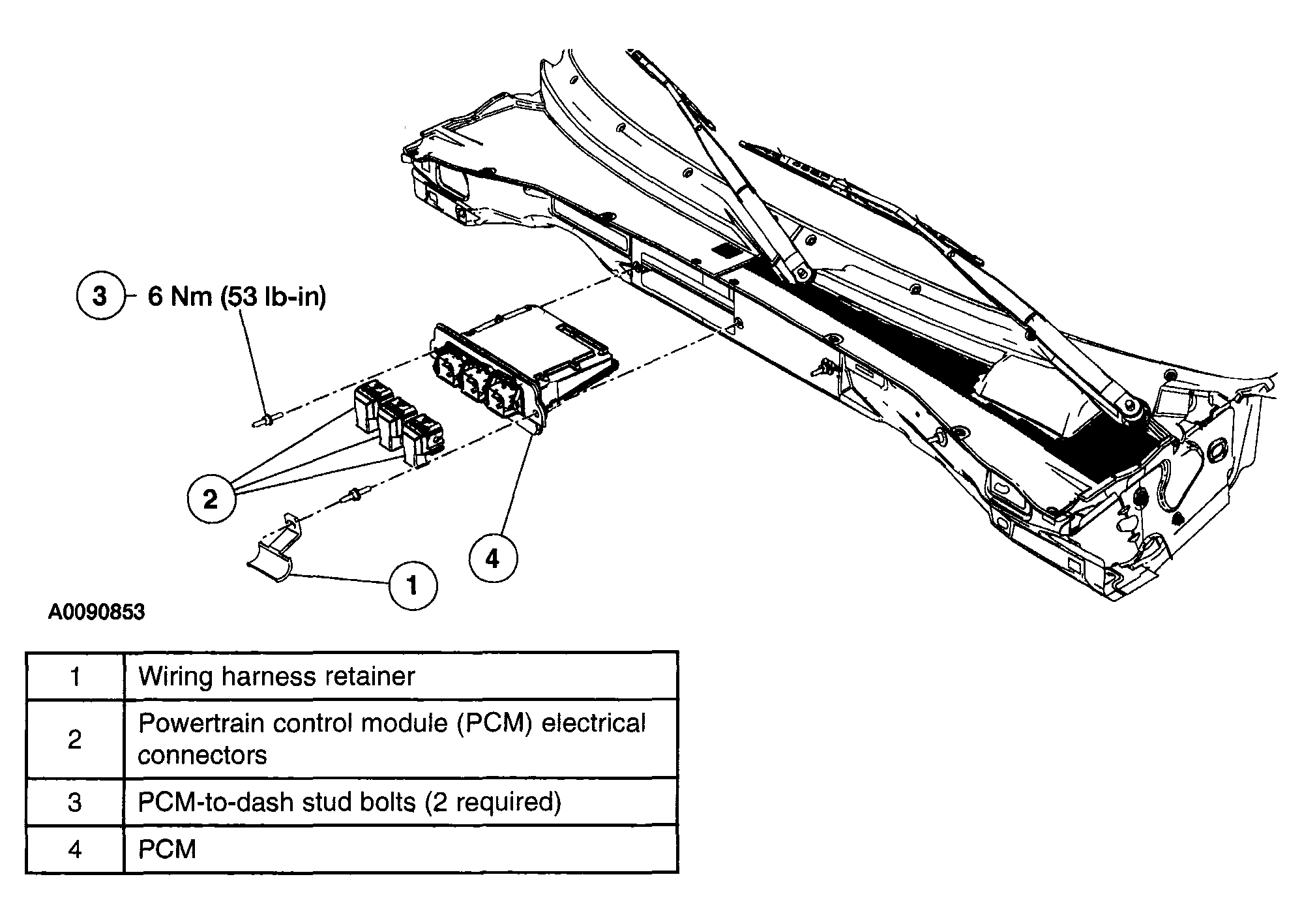 3 6 Nm (53 lb-in)

2

4

1

A0090853

| 1 | Wiring harness retainer |
|---|---|
| 2 | Powertrain control module (PCM) electrical connectors |
| 3 | PCM-to-dash stud bolts (2 required) |
| 4 | PCM |