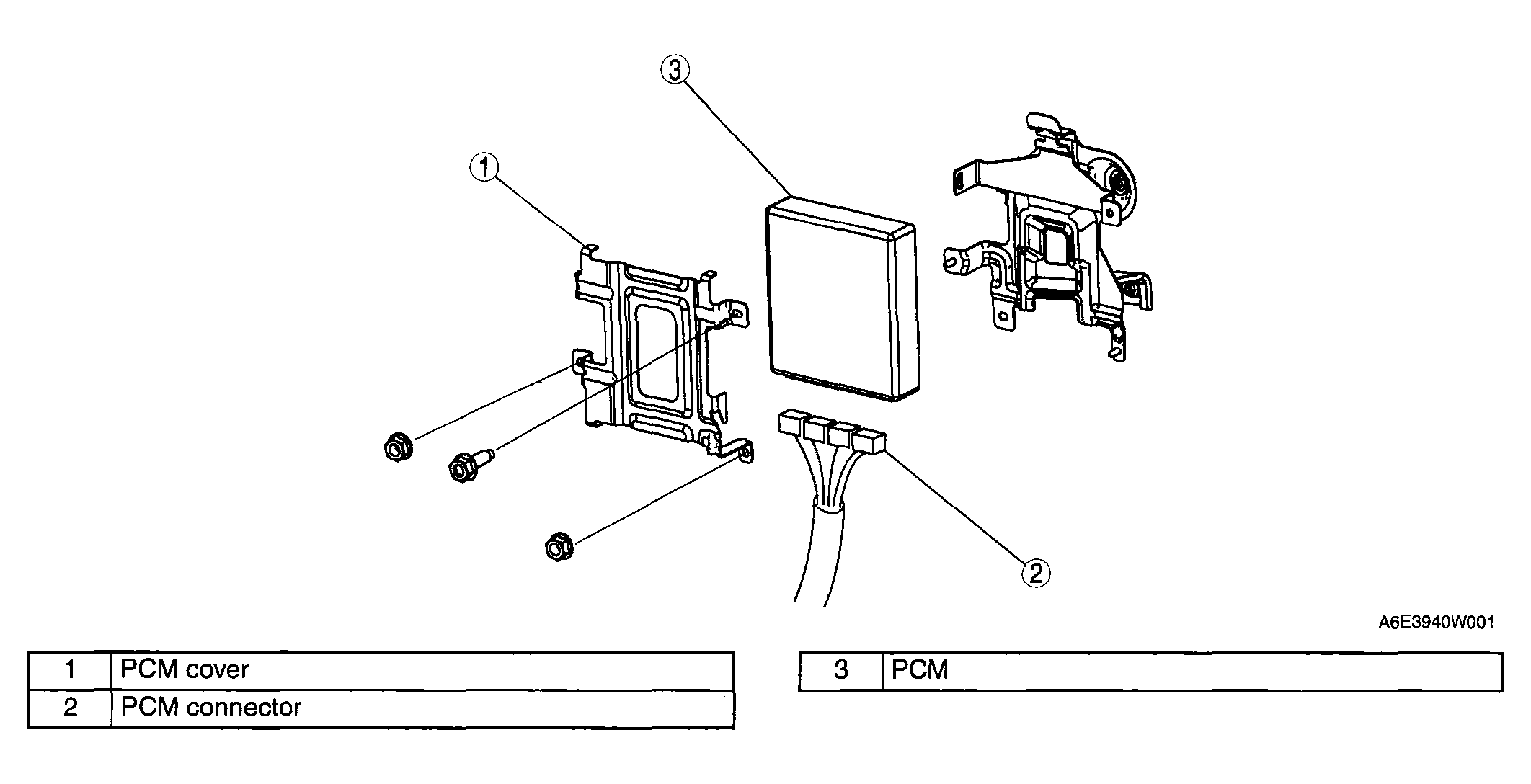 3

1

2

A6E3940W001

| 1 | PCM cover |
|---|---|
| 2 | PCM connector |

| 3 | PCM |
|---|---|