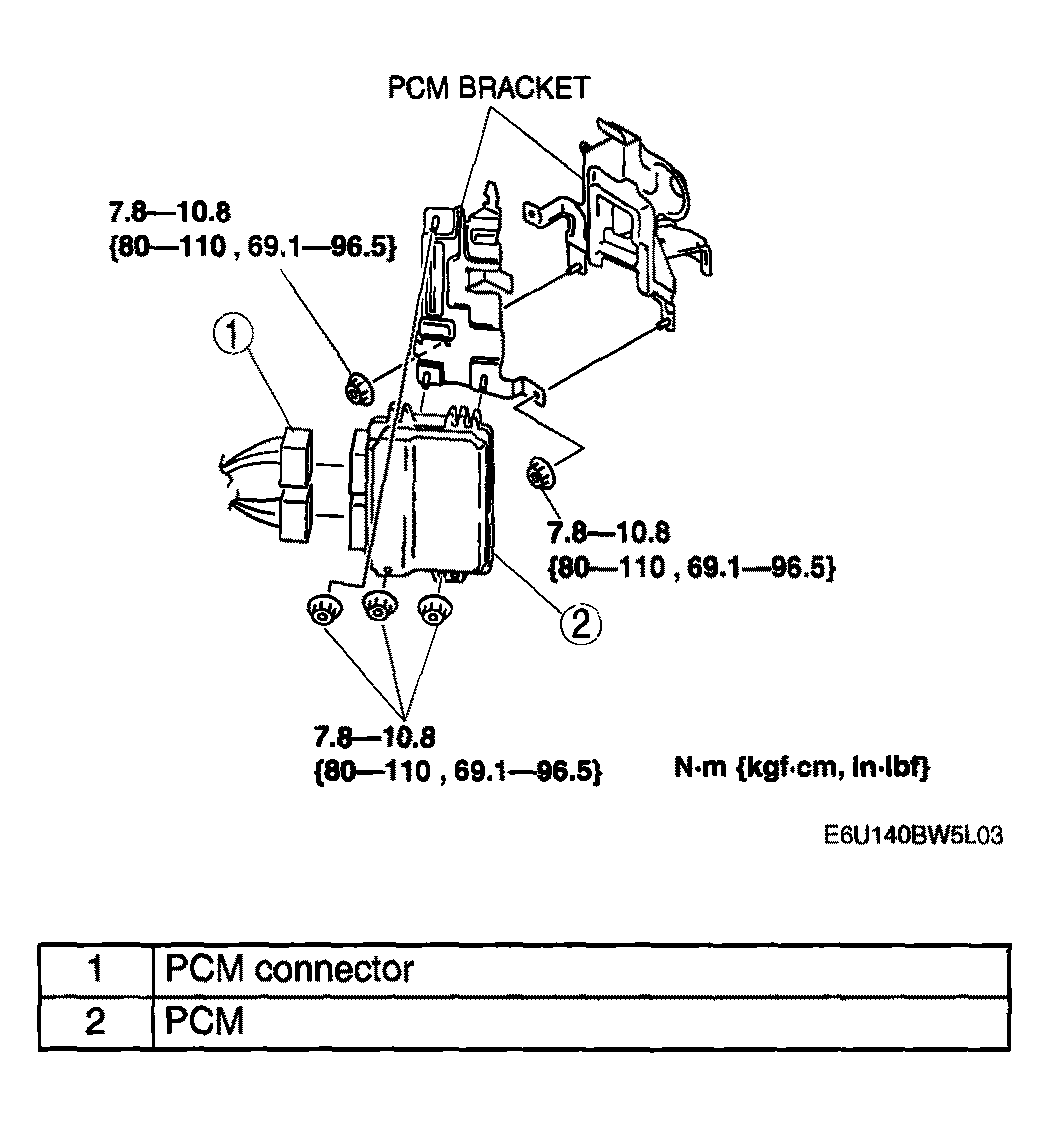 PCM BRACKET

7.8—10.8
{80—110 , 69.1—96.5}

1

7.8—10.8
{80—110 , 69.1—96.5}

2

7.8—10.8
{80—110 , 69.1—96.5}

N·m {kgf·cm, in·lbf}

E6U140BW5L03

| 1 | PCM connector |
|---|---|
| 2 | PCM |