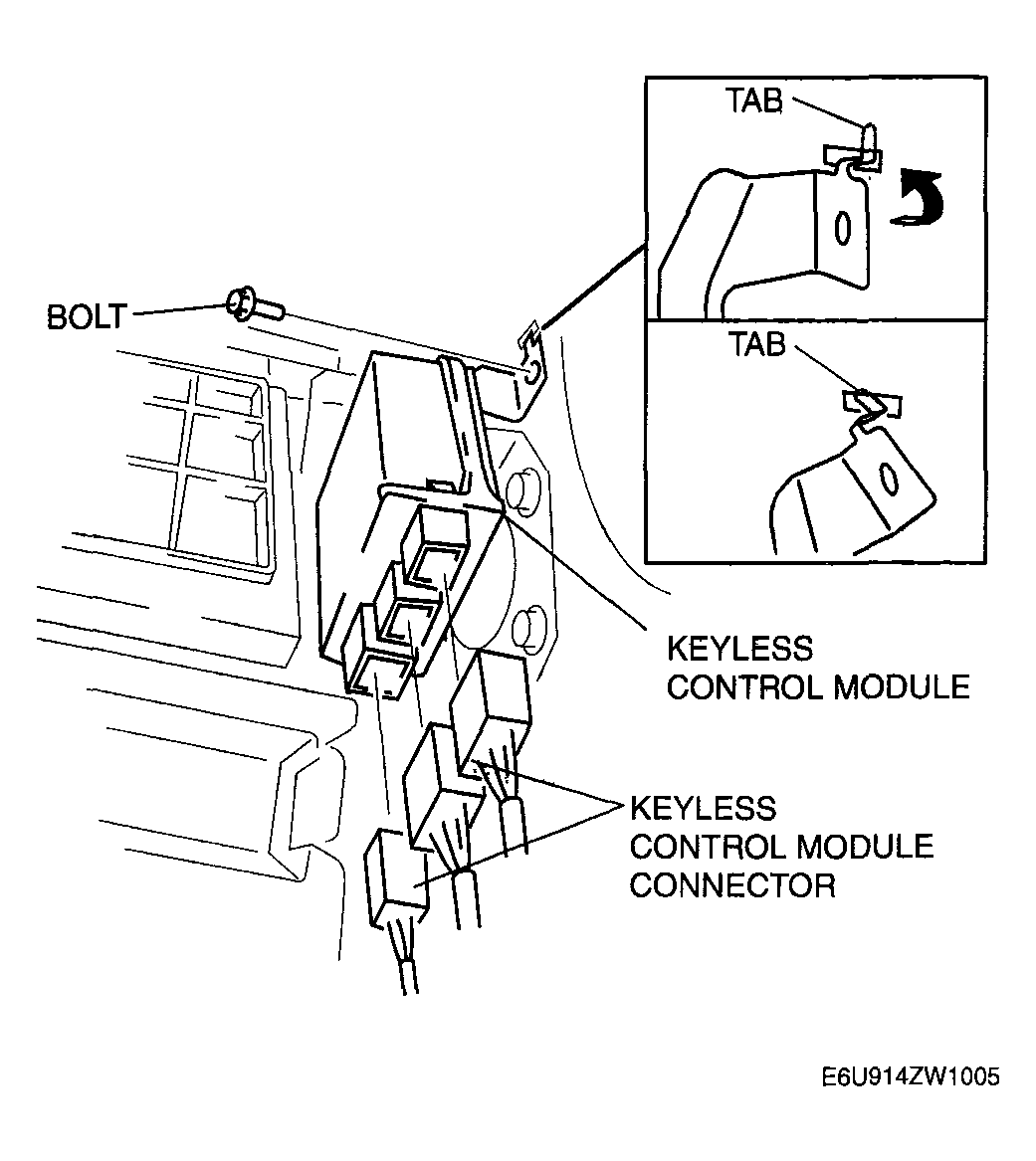 TAB

TAB

BOLT

KEYLESS CONTROL MODULE

KEYLESS CONTROL MODULE CONNECTOR

E6U914ZW1005