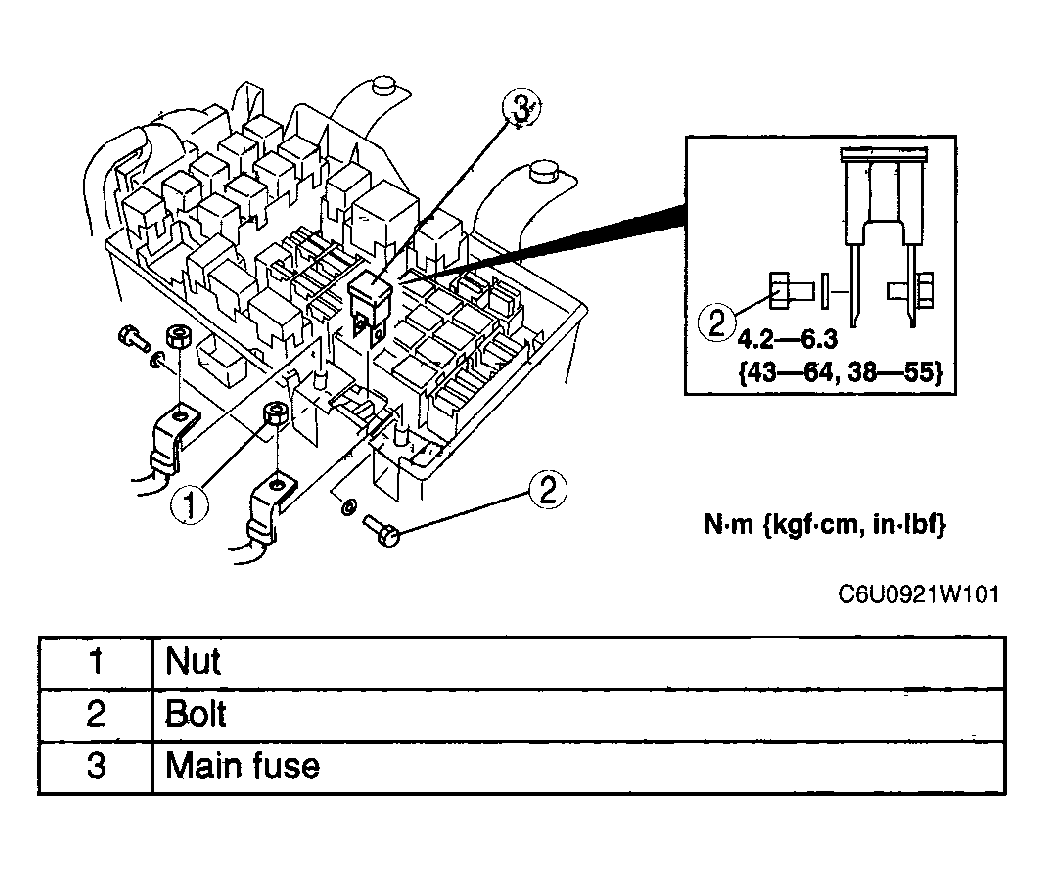 3

2
4.2—6.3
{43—64, 38—55}

1

2

N·m {kgf·cm, in·lbf}

C6U0921W101

| 1 | Nut |
|---|---|
| 2 | Bolt |
| 3 | Main fuse |