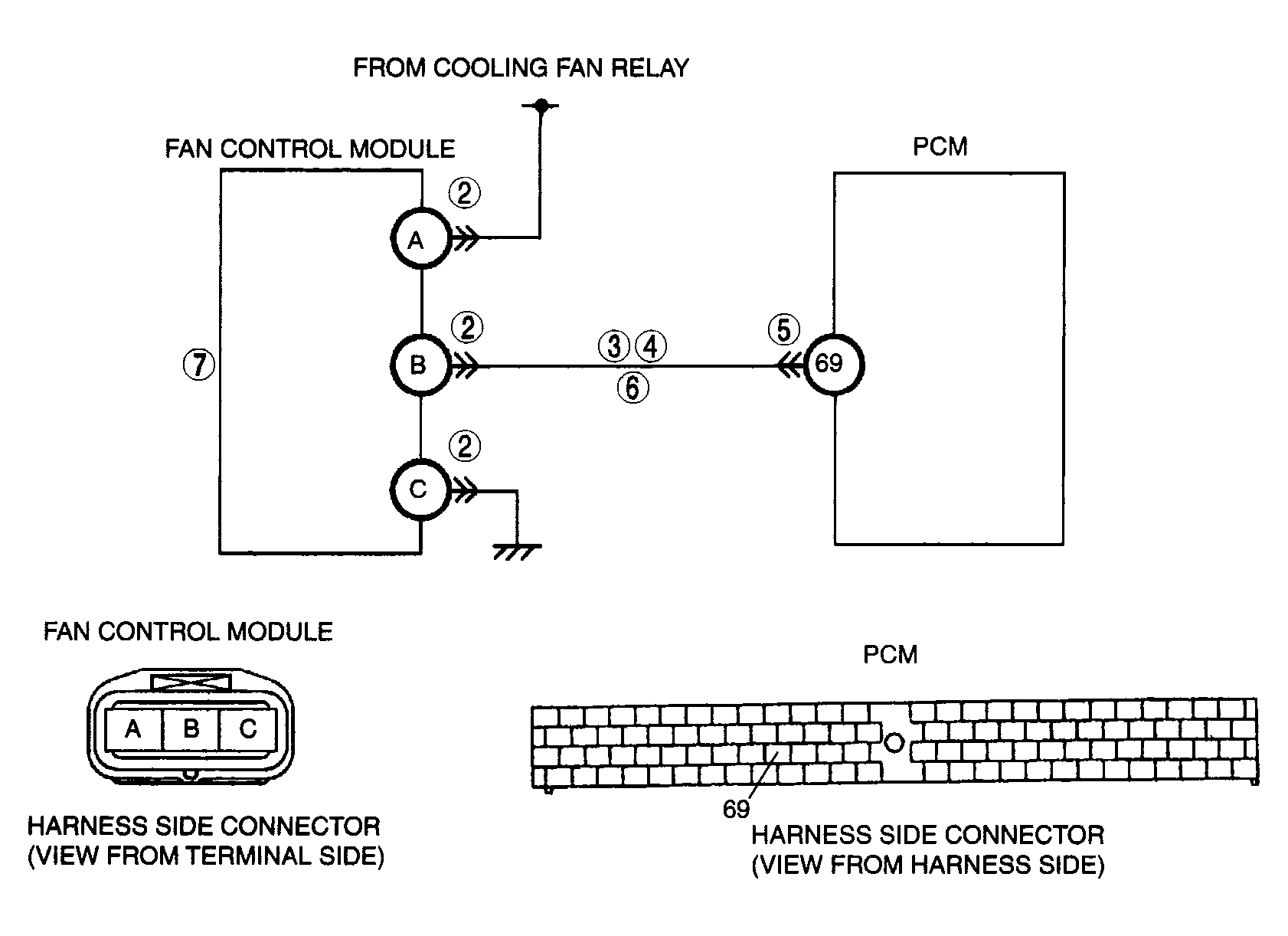 FROM COOLING FAN RELAY

FAN CONTROL MODULE

PCM

②

A

②

B

③ ④

⑥

⑤

69

⑦

②

C

FAN CONTROL MODULE

A B C

HARNESS SIDE CONNECTOR
(VIEW FROM TERMINAL SIDE)

PCM

69

HARNESS SIDE CONNECTOR
(VIEW FROM HARNESS SIDE)