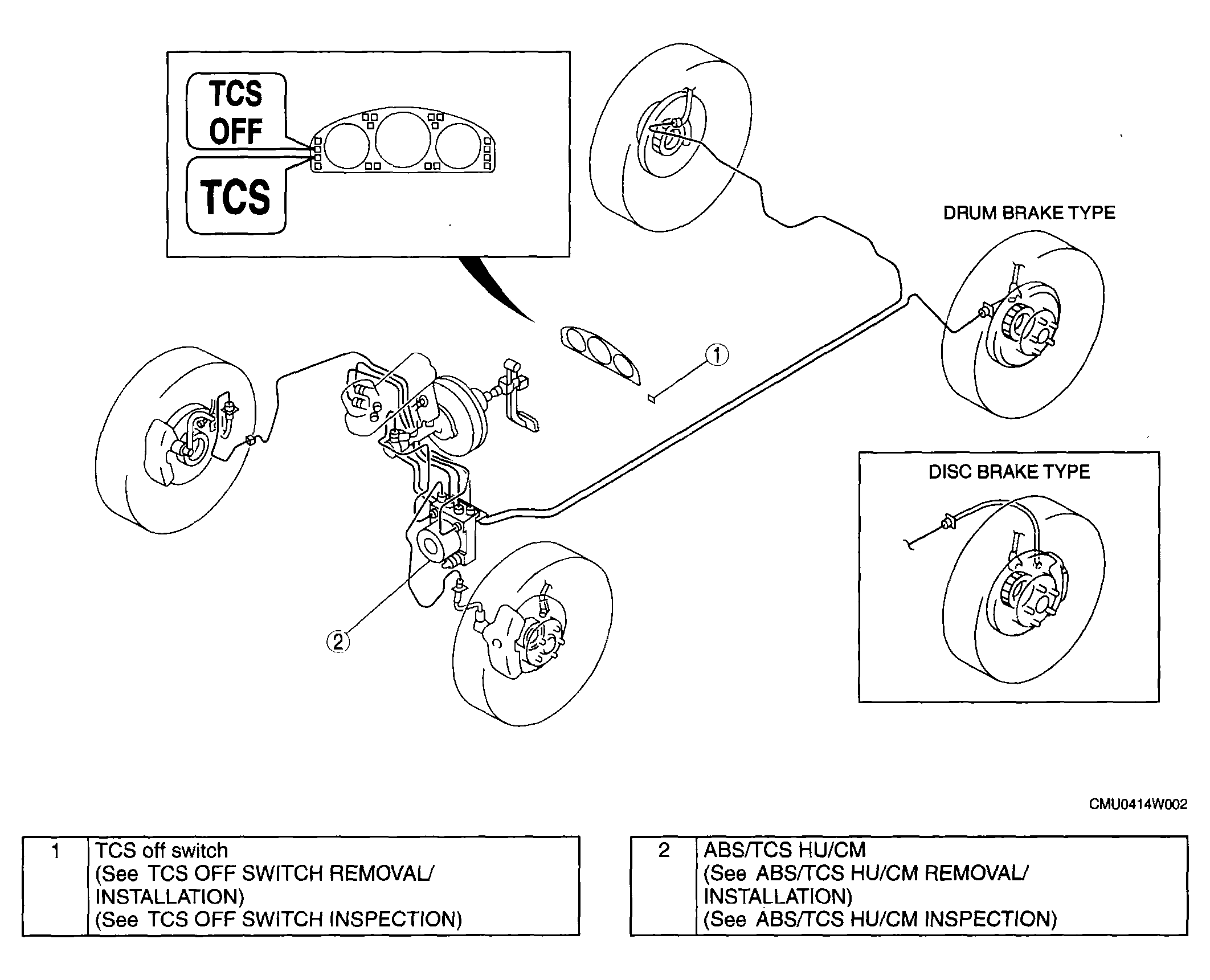 TCS OFF

TCS

DRUM BRAKE TYPE

1

DISC BRAKE TYPE

2

CMU0414W002

| 1 | TCS off switch (See TCS OFF SWITCH REMOVAL/ INSTALLATION) (See TCS OFF SWITCH INSPECTION) |
|---|---|

| 2 | ABS/TCS HU/CM (See ABS/TCS HU/CM REMOVAL/ INSTALLATION) (See ABS/TCS HU/CM INSPECTION) |
|---|---|