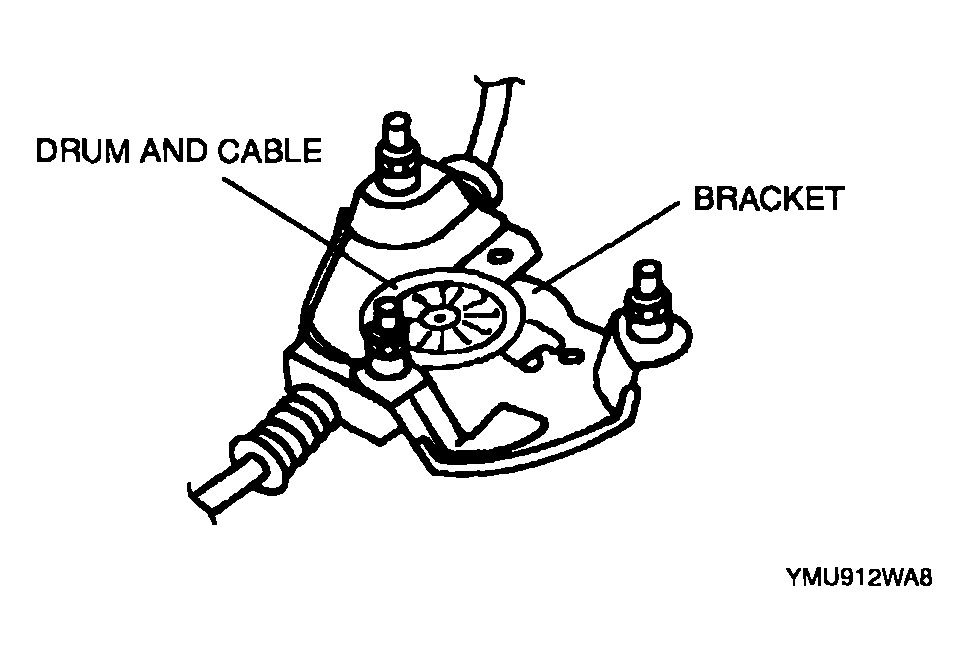 DRUM AND CABLE

BRACKET

YMU912WA8