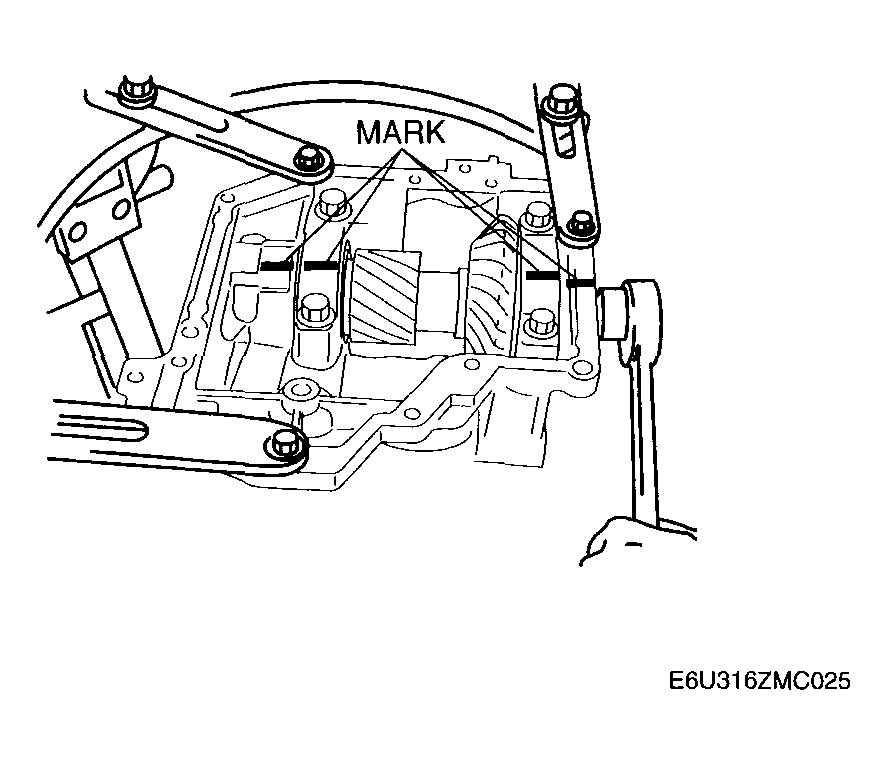 MARK

E6U316ZMC025