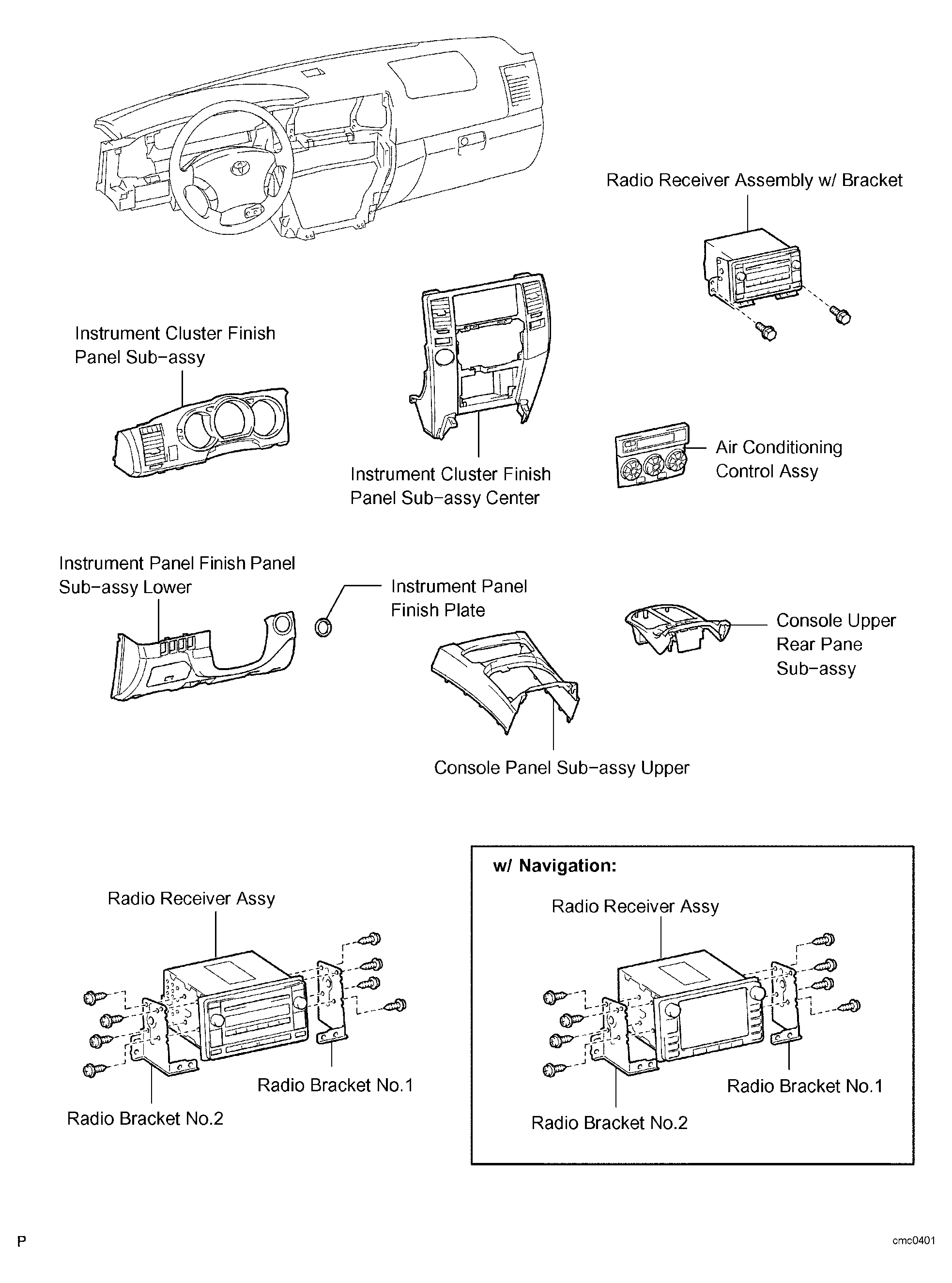 Radio Receiver Assembly w/ Bracket

Instrument Cluster Finish Panel Sub-assy

Instrument Cluster Finish Panel Sub-assy Center

Air Conditioning Control Assy

Instrument Panel Finish Panel Sub-assy Lower

Instrument Panel Finish Plate

Console Upper Rear Pane Sub-assy

Console Panel Sub-assy Upper

Radio Receiver Assy

Radio Bracket No.1

Radio Bracket No.2

w/ Navigation:

Radio Receiver Assy

Radio Bracket No.1

Radio Bracket No.2

P

cmc0401