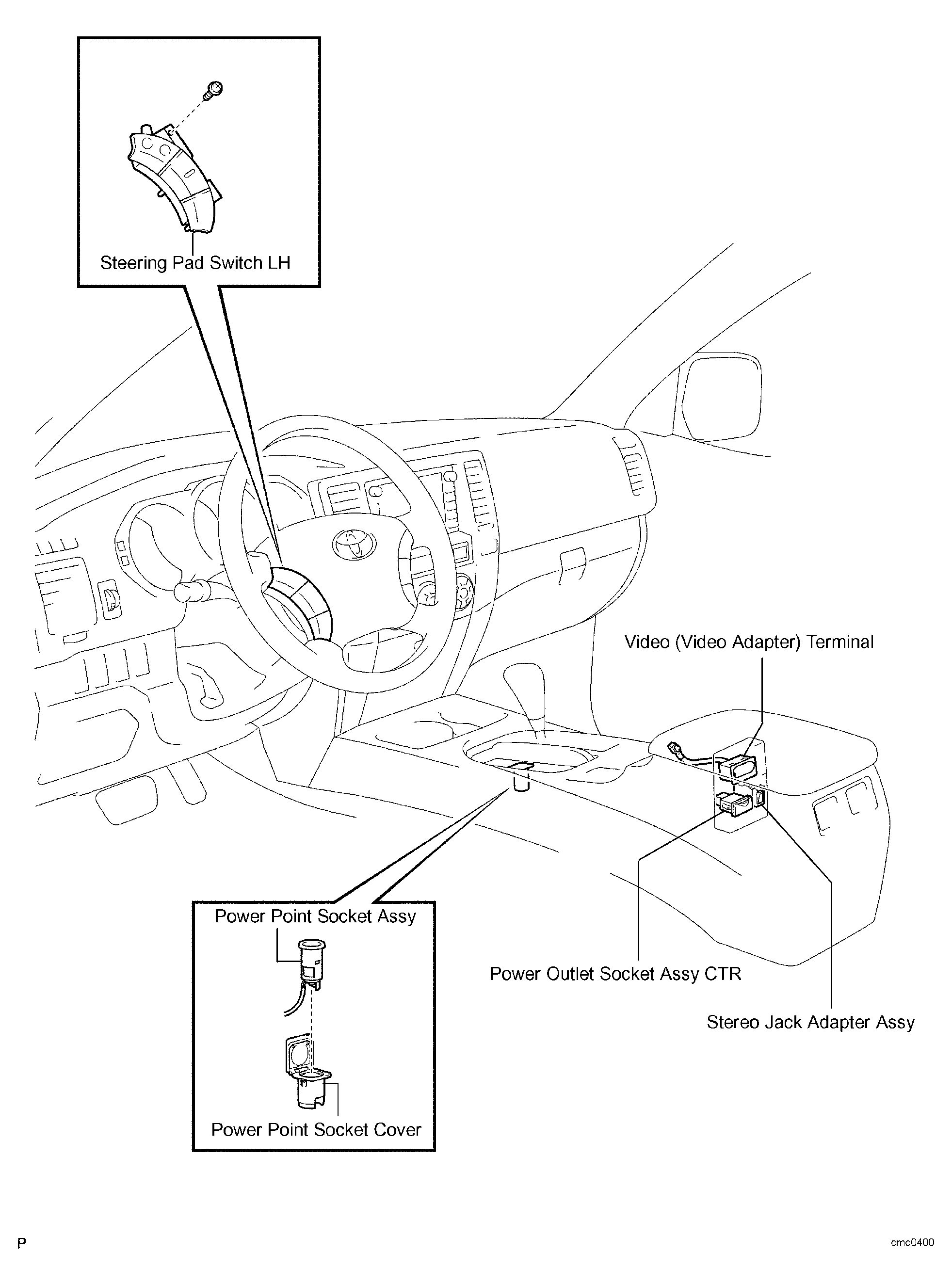 Steering Pad Switch LH

Video (Video Adapter) Terminal

Power Point Socket Assy

Power Point Socket Cover

Power Outlet Socket Assy CTR

Stereo Jack Adapter Assy

P

cmc0400