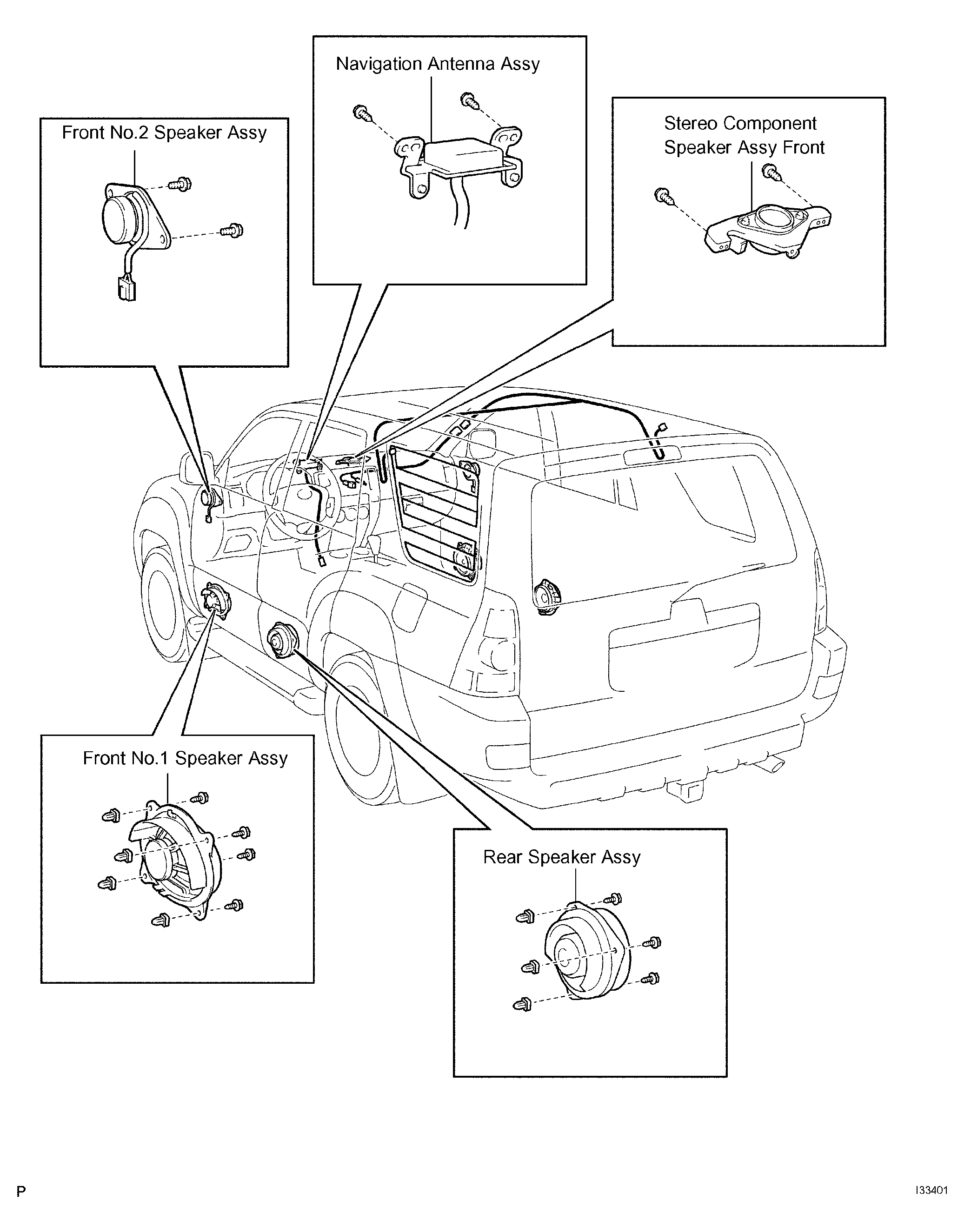 Navigation Antenna Assy

Front No.2 Speaker Assy

Stereo Component Speaker Assy Front

Front No.1 Speaker Assy

Rear Speaker Assy

P

I33401