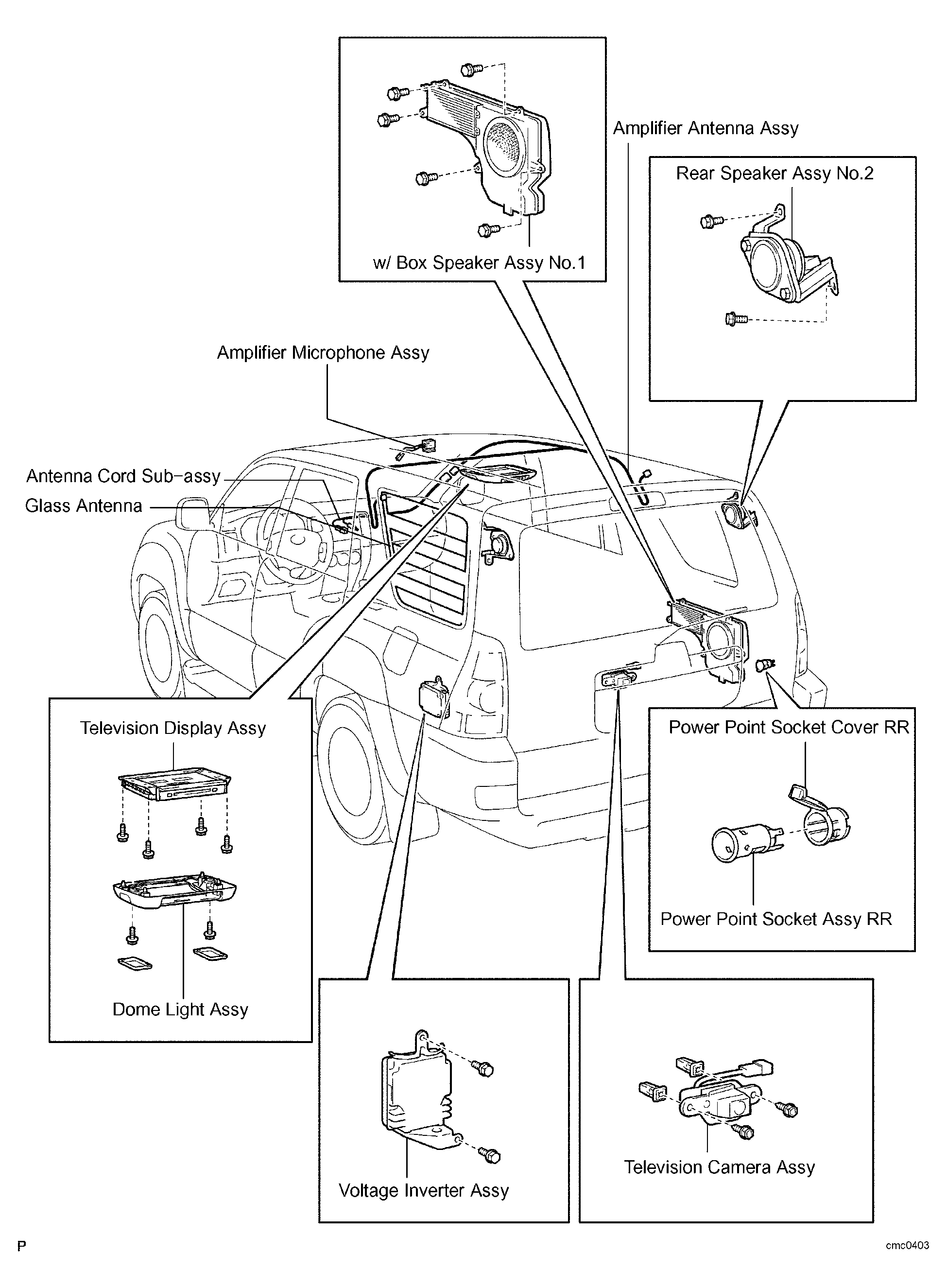 w/ Box Speaker Assy No.1

Amplifier Antenna Assy

Rear Speaker Assy No.2

Amplifier Microphone Assy

Antenna Cord Sub-assy

Glass Antenna

Television Display Assy

Dome Light Assy

Power Point Socket Cover RR

Power Point Socket Assy RR

Voltage Inverter Assy

Television Camera Assy

P

cmc0403