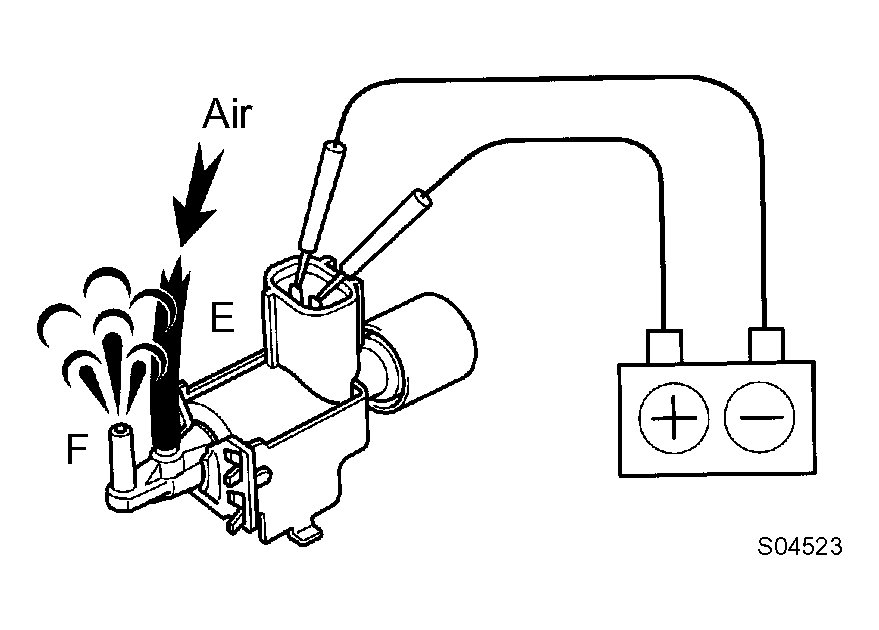 Air
E
F
+
−
S04523