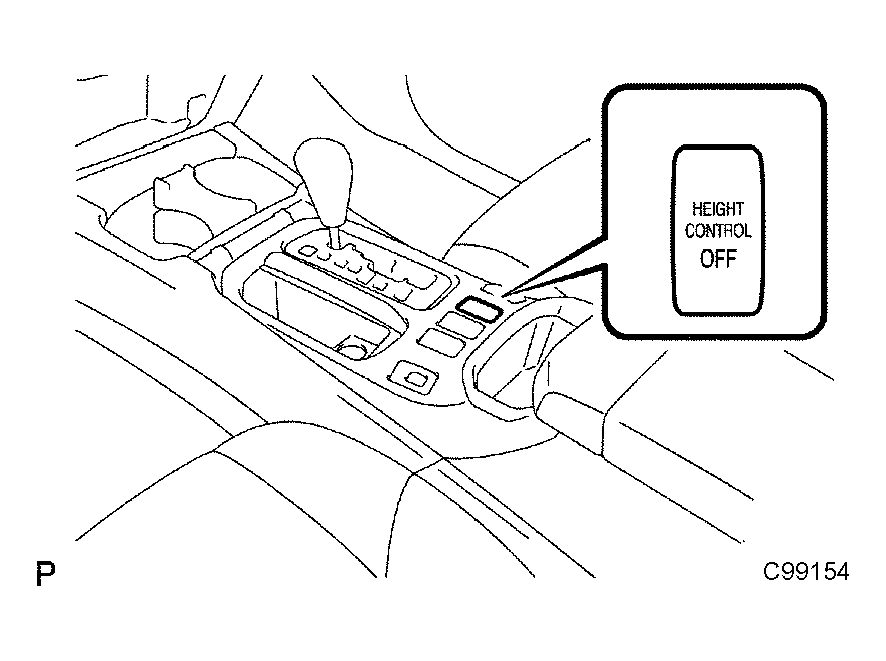 HEIGHT
CONTROL
OFF

P

C99154