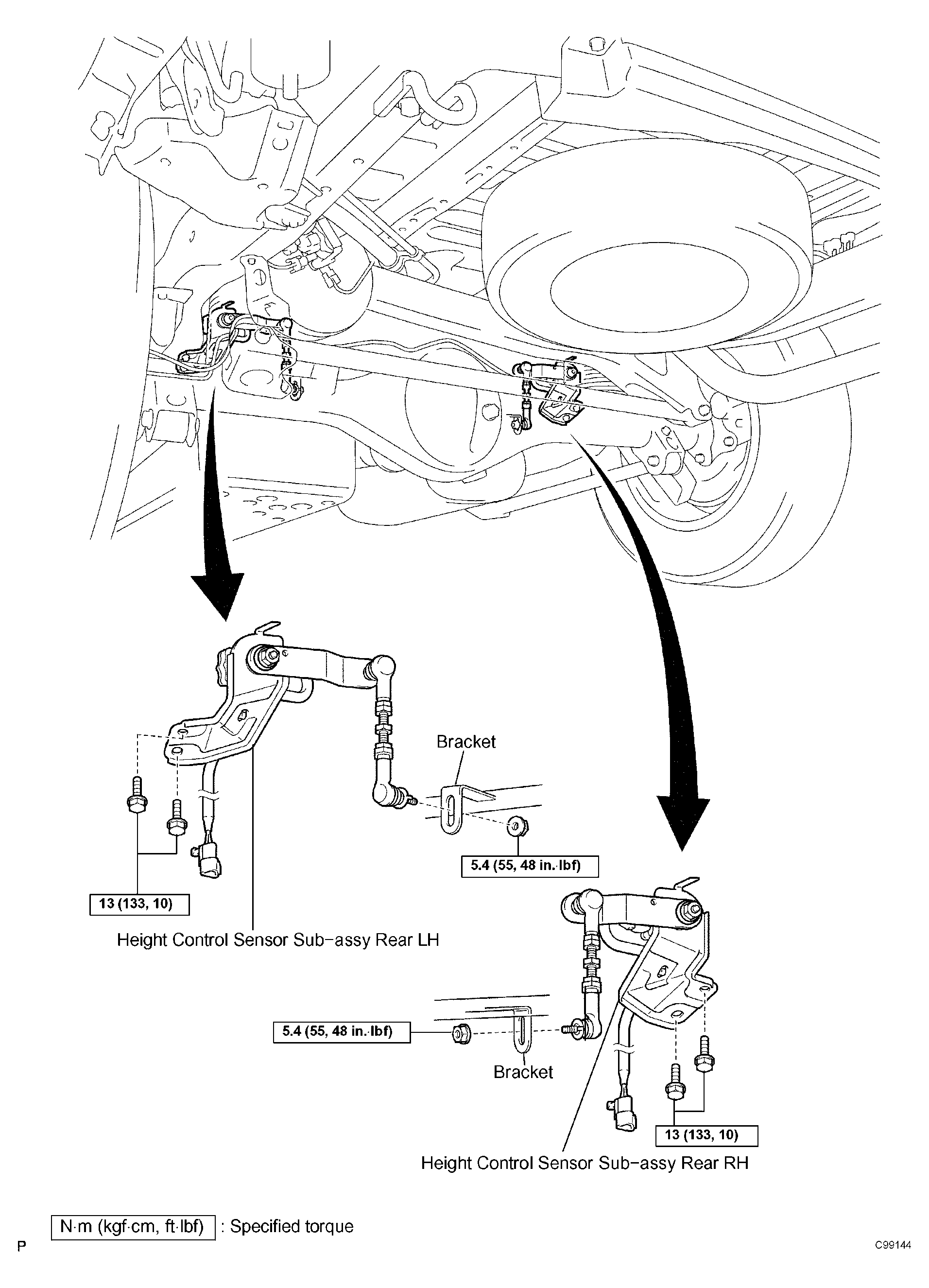 Bracket

5.4 (55, 48 in.·lbf)

13 (133, 10)

Height Control Sensor Sub−assy Rear LH

5.4 (55, 48 in.·lbf)

Bracket

13 (133, 10)

Height Control Sensor Sub−assy Rear RH

N·m (kgf·cm, ft·lbf) : Specified torque

P

C99144