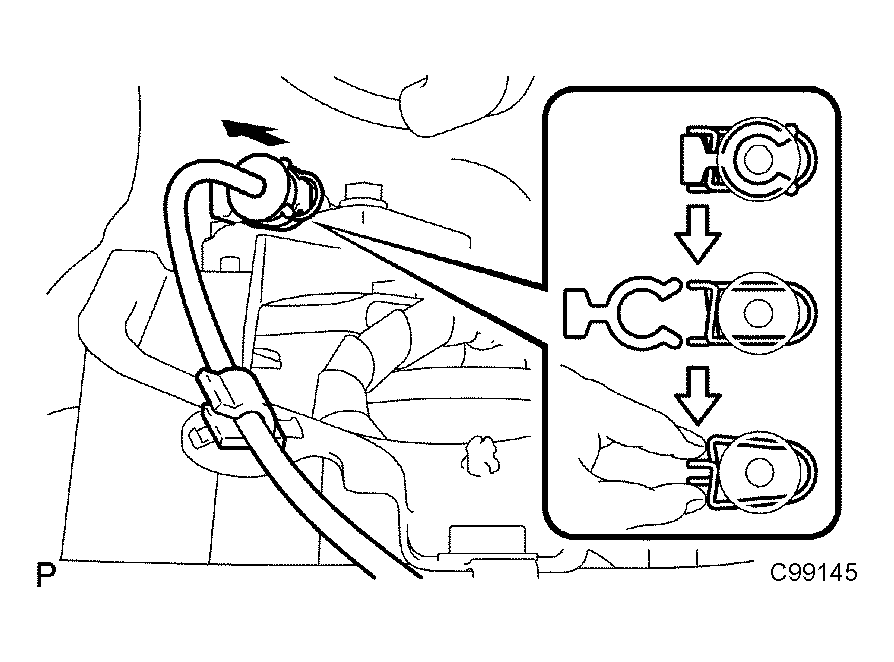 P
C99145