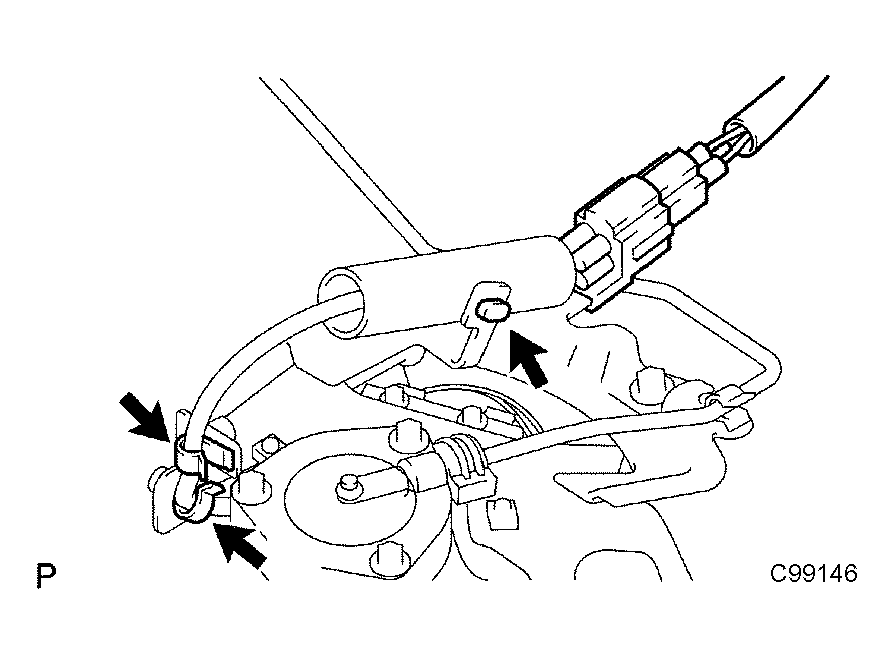 P

C99146