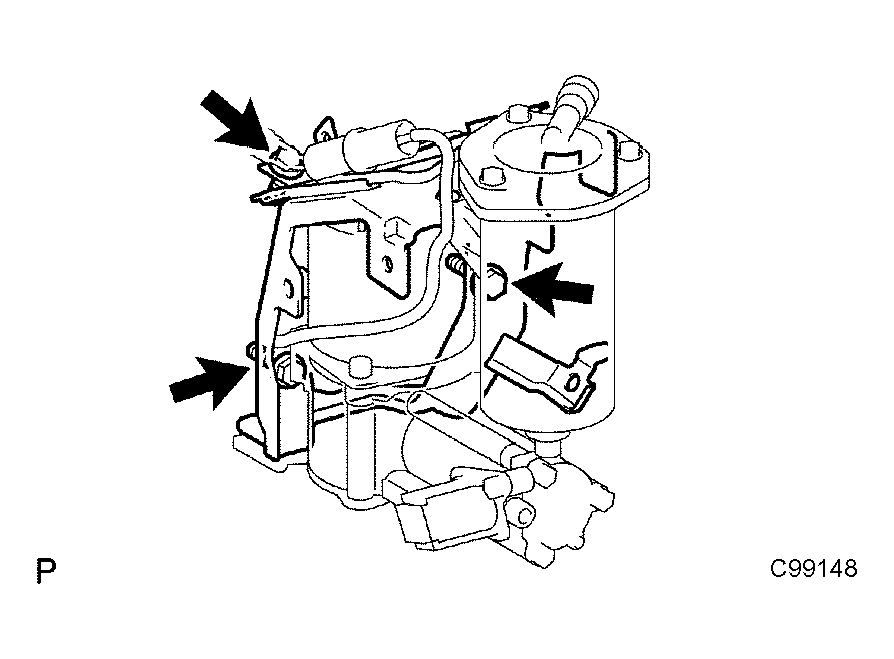 P

C99148