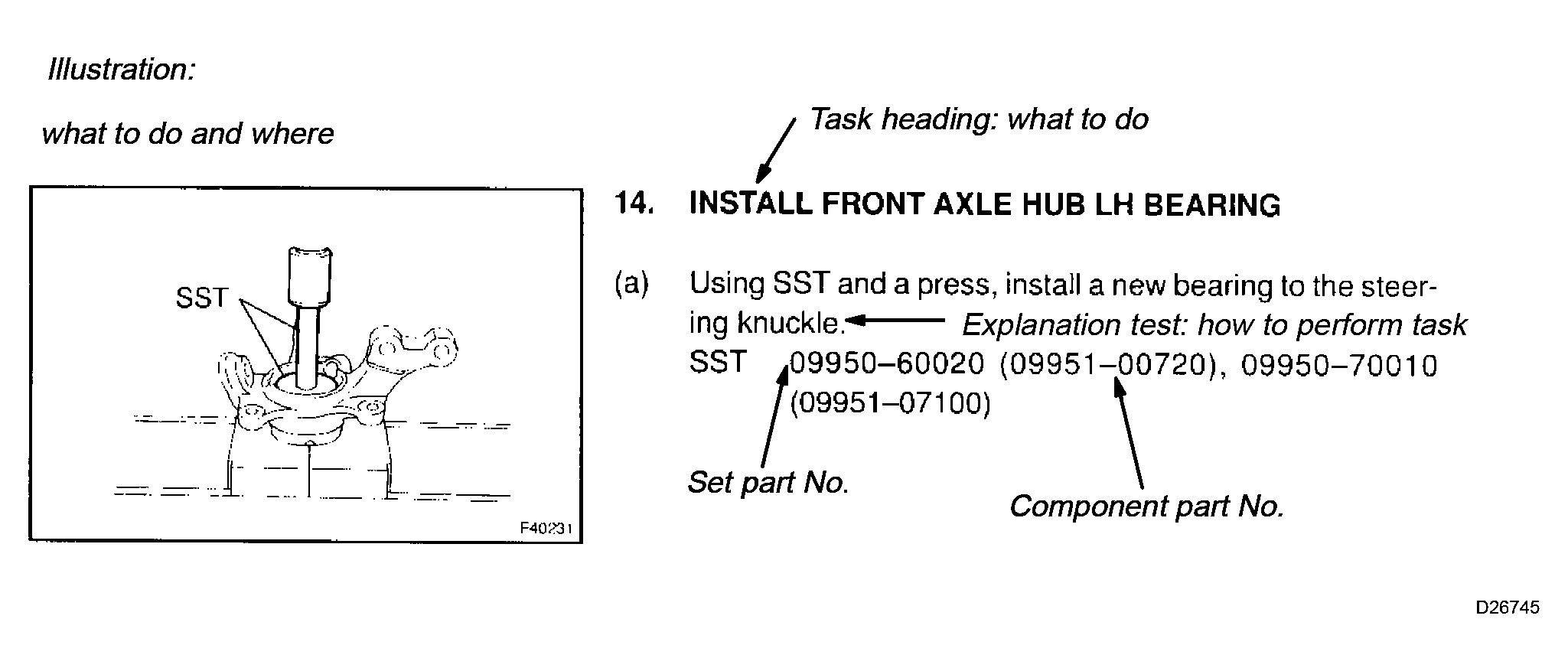 Illustration:

what to do and where

SST

F40231

Task heading: what to do

14. INSTALL FRONT AXLE HUB LH BEARING

(a) Using SST and a press, install a new bearing to the steering knuckle.

Explanation test: how to perform task

SST 09950–60020 (09951–00720), 09950–70010 (09951–07100)

Set part No.

Component part No.

D26745