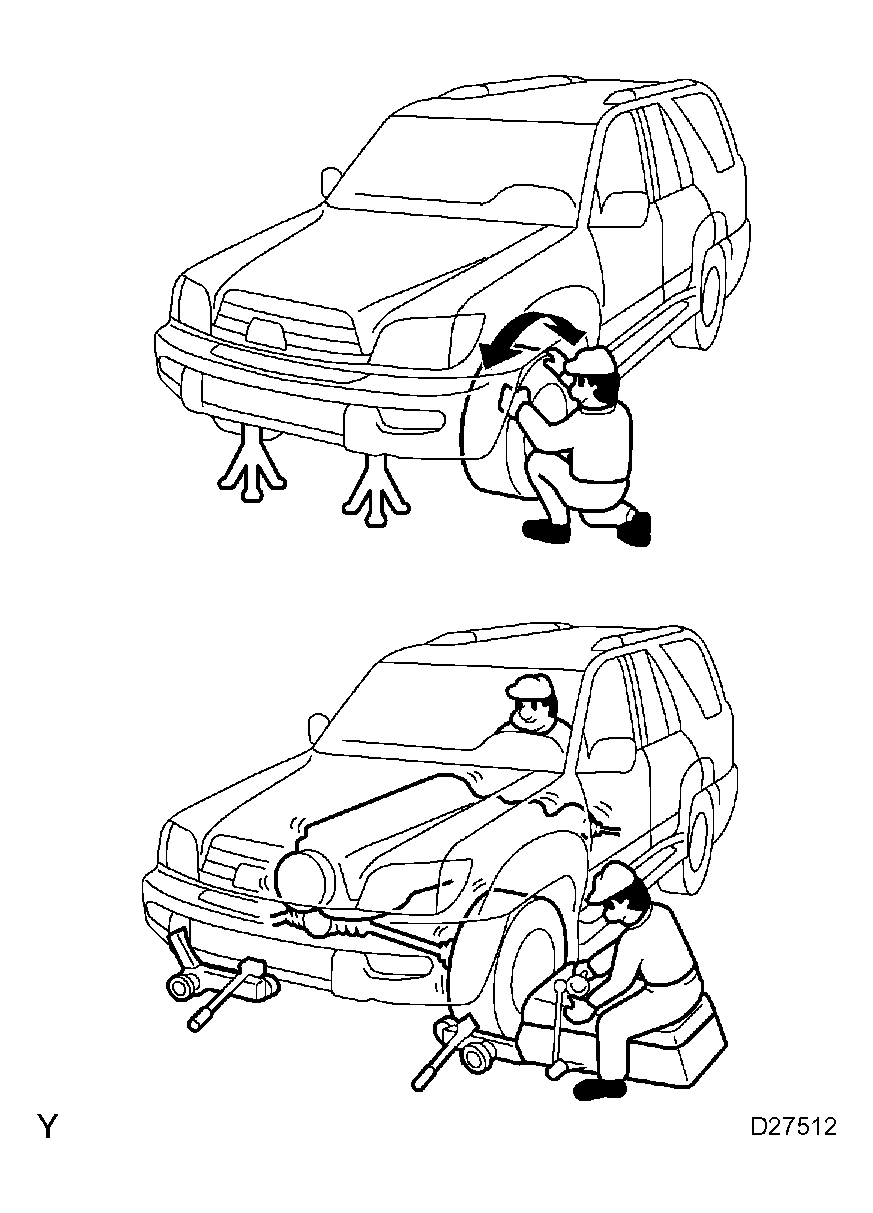 Y

D27512