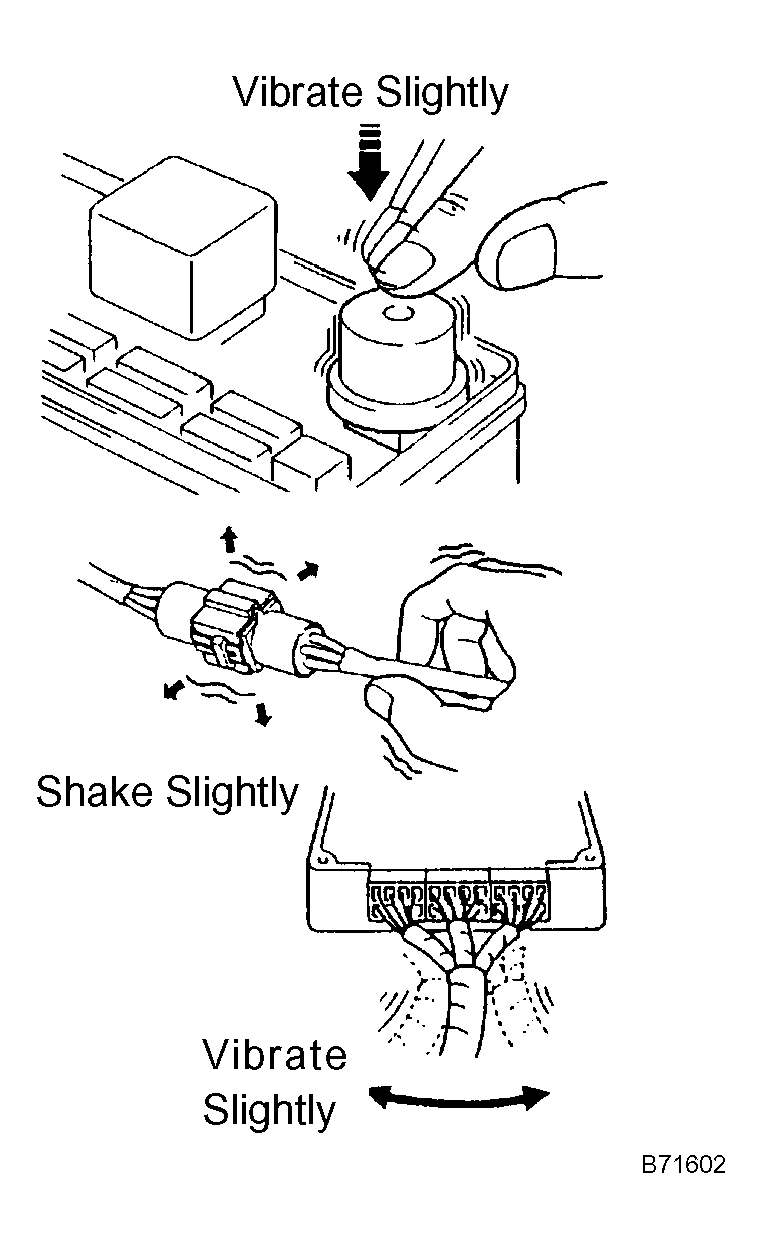 Vibrate Slightly

Shake Slightly

Vibrate Slightly

B71602