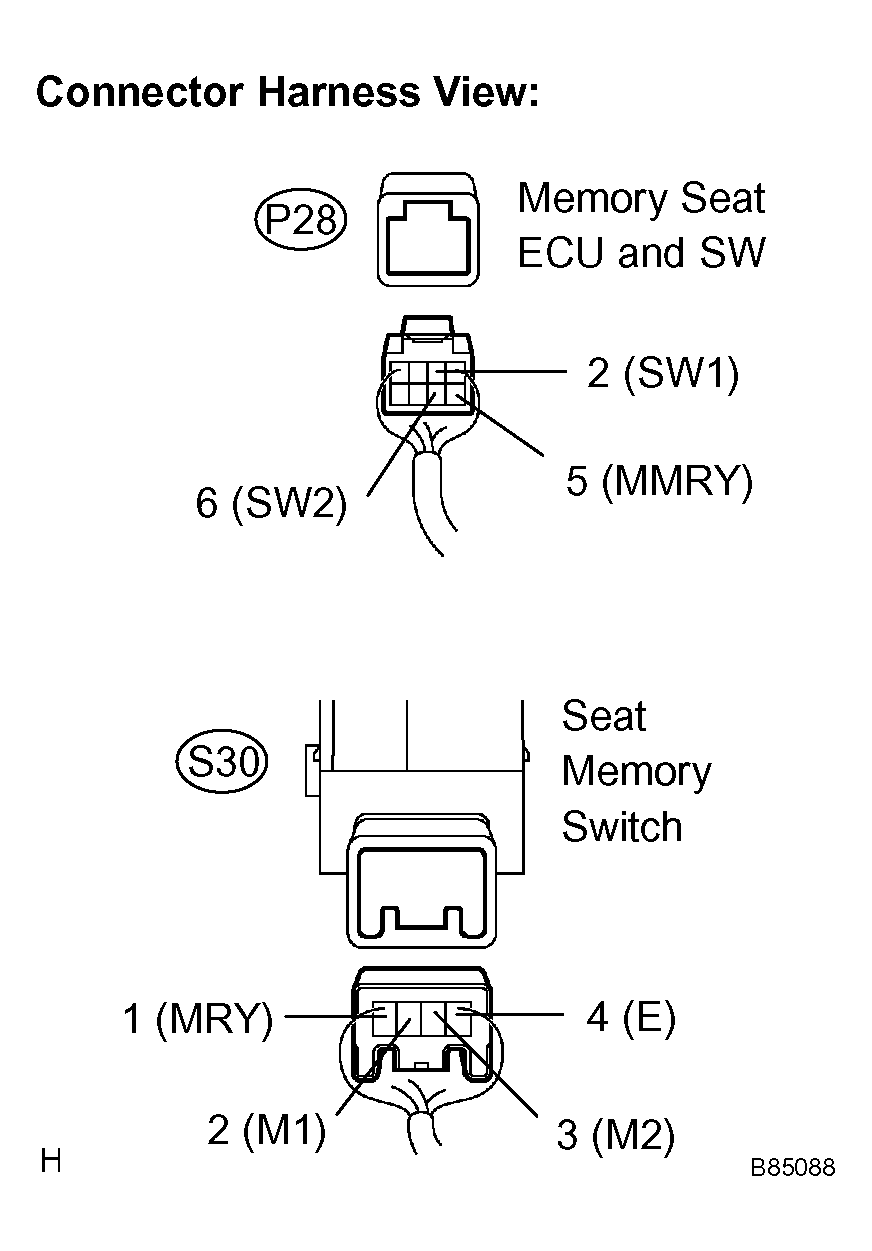 Connector Harness View:

P28

Memory Seat ECU and SW

2 (SW1)

6 (SW2)

5 (MMRY)

S30

Seat Memory Switch

1 (MRY)

4 (E)

2 (M1)

3 (M2)

H

B85088