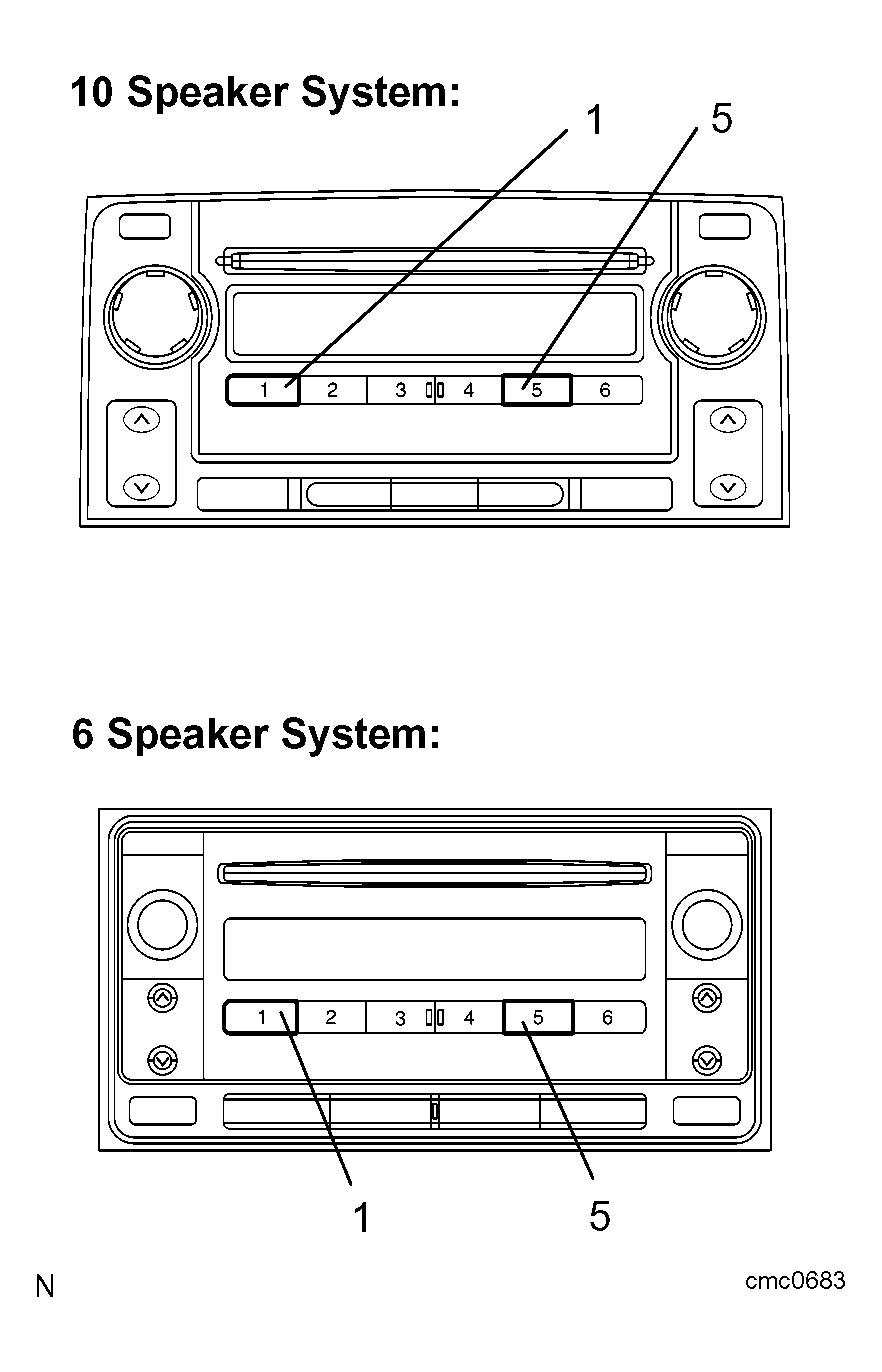 10 Speaker System:

1
5

1 2 3 4 5 6

6 Speaker System:

1 2 3 4 5 6

1
5

N

cmc0683