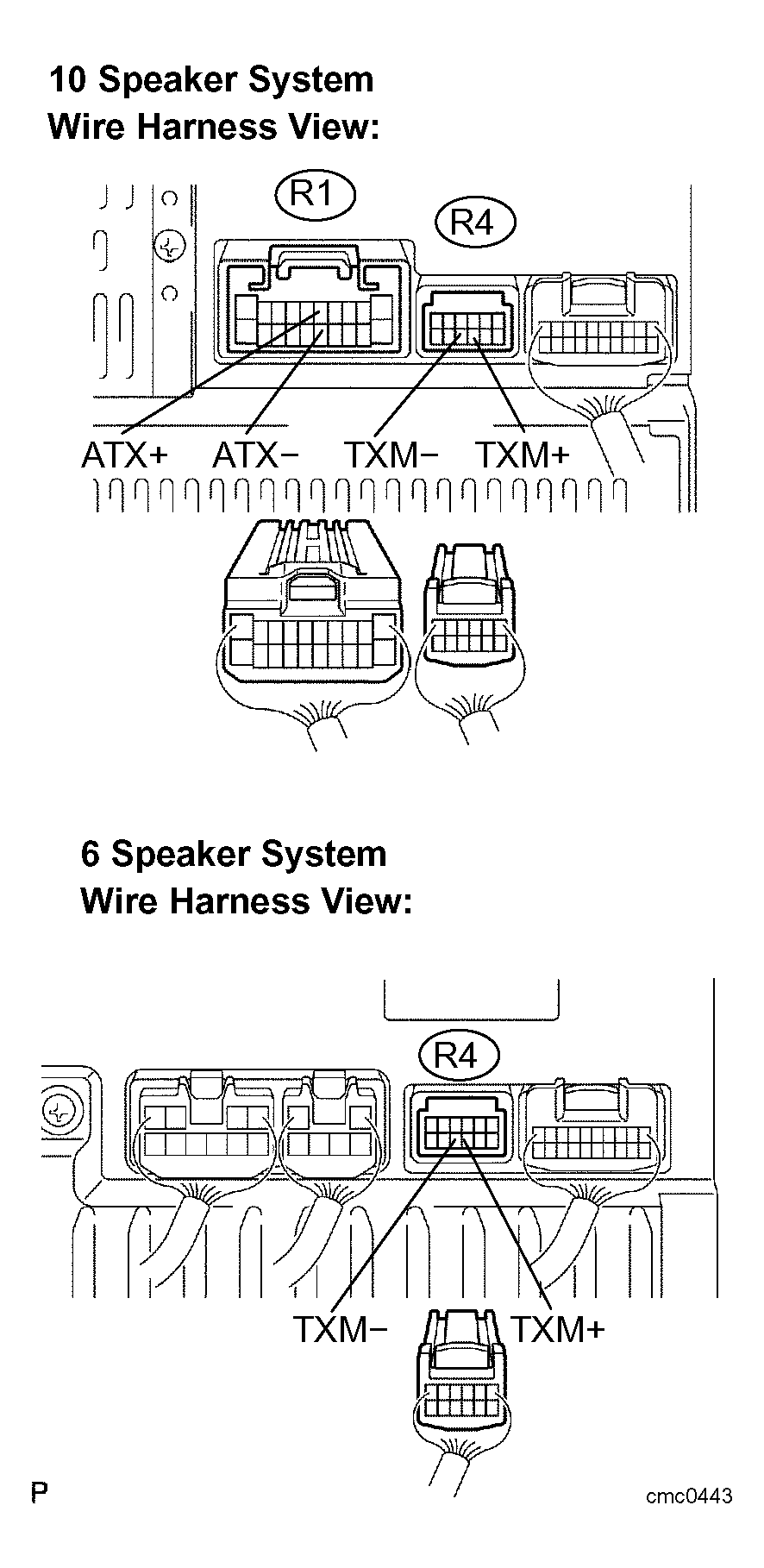 10 Speaker System
Wire Harness View:

R1

R4

ATX+ ATX− TXM− TXM+

6 Speaker System
Wire Harness View:

R4

TXM− TXM+

P

cmc0443