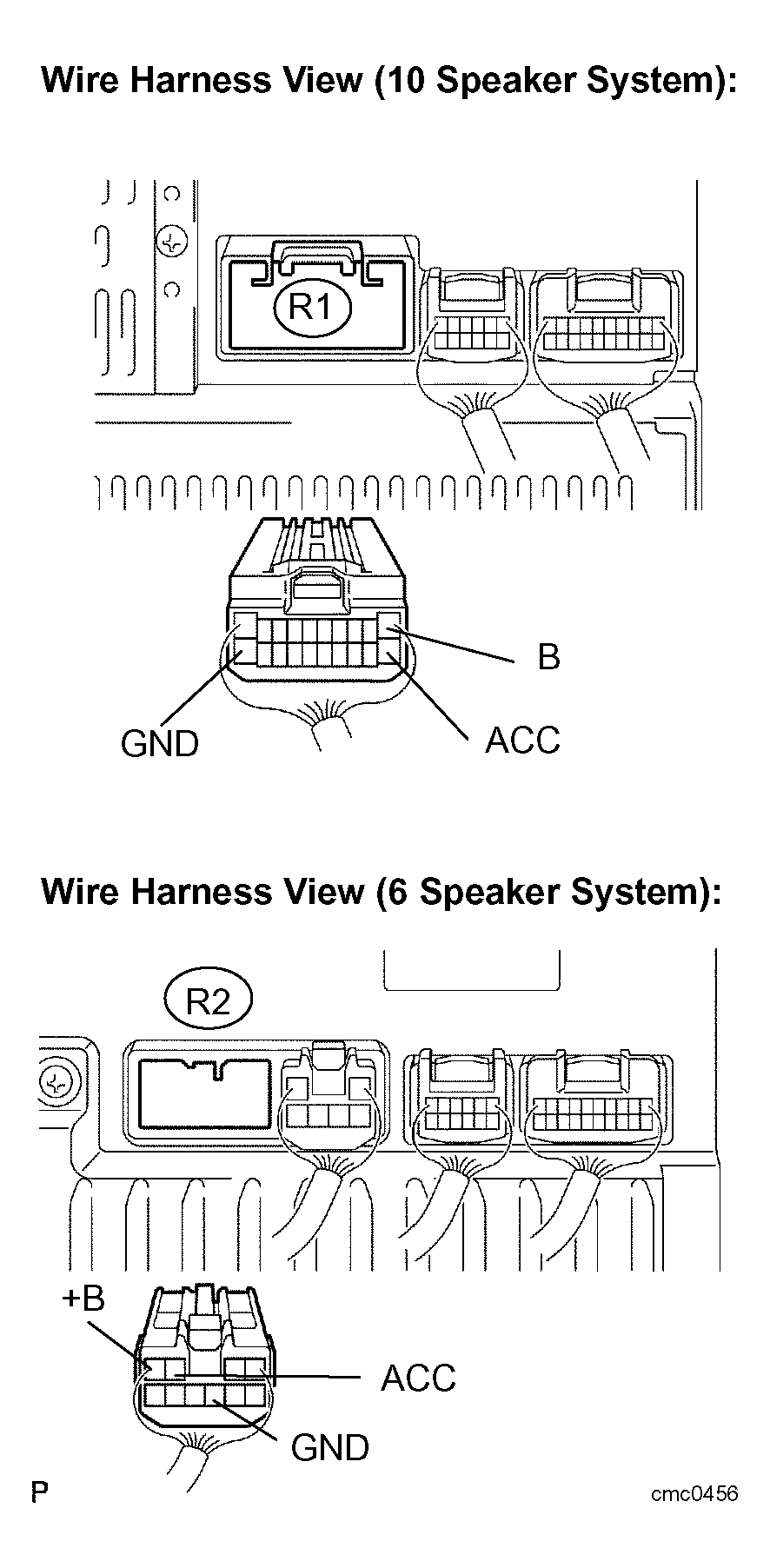 Wire Harness View (10 Speaker System):

R1

B

GND

ACC

Wire Harness View (6 Speaker System):

R2

+B

ACC

GND

P

cmc0456