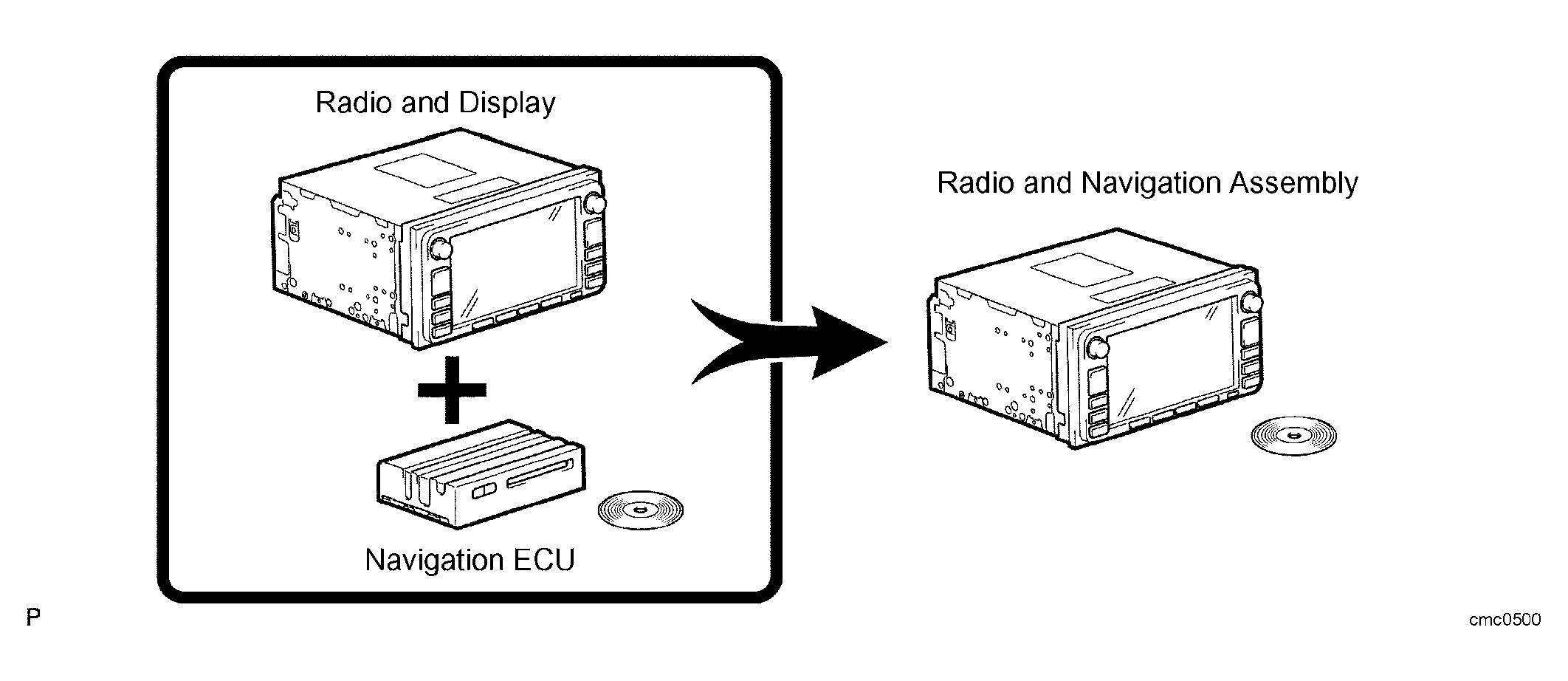 Radio and Display

Navigation ECU

Radio and Navigation Assembly

P

cmc0500