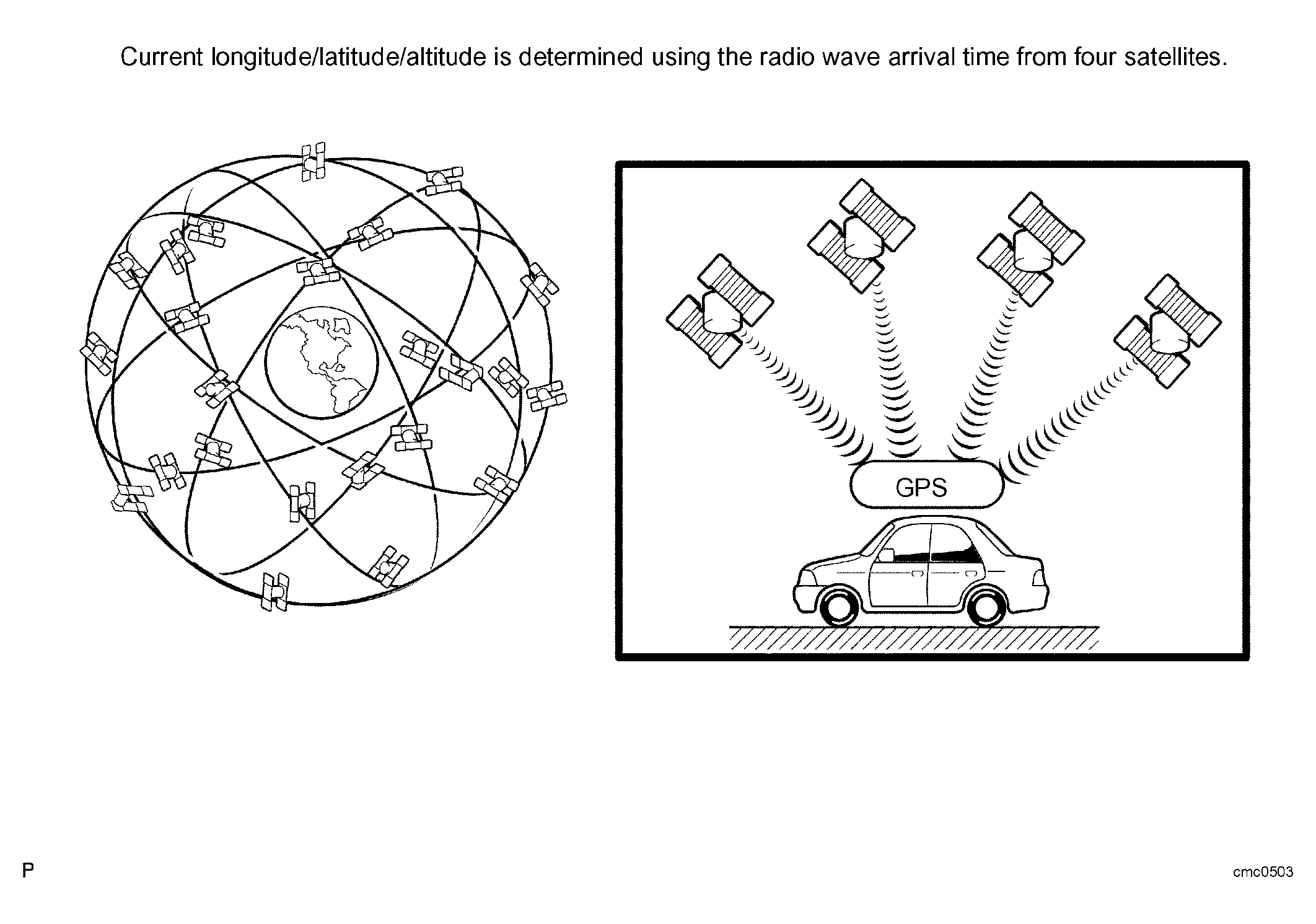 Current longitude/latitude/altitude is determined using the radio wave arrival time from four satellites.

GPS

P

cmc0503