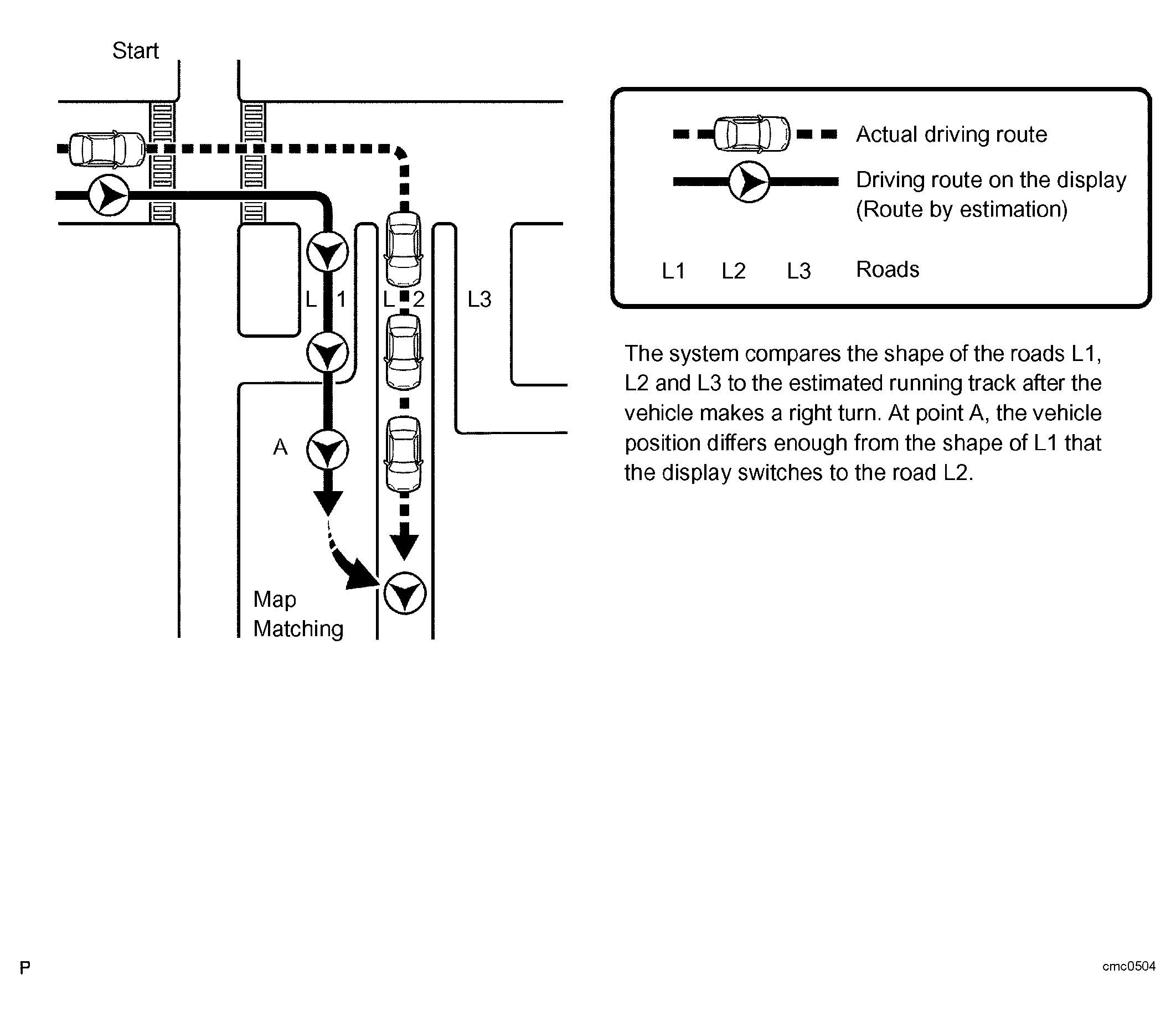 Start

L1

L2

L3

A

Map
Matching

Actual driving route

Driving route on the display
(Route by estimation)

L1 L2 L3 Roads

The system compares the shape of the roads L1, L2 and L3 to the estimated running track after the vehicle makes a right turn. At point A, the vehicle position differs enough from the shape of L1 that the display switches to the road L2.

P

cmc0504