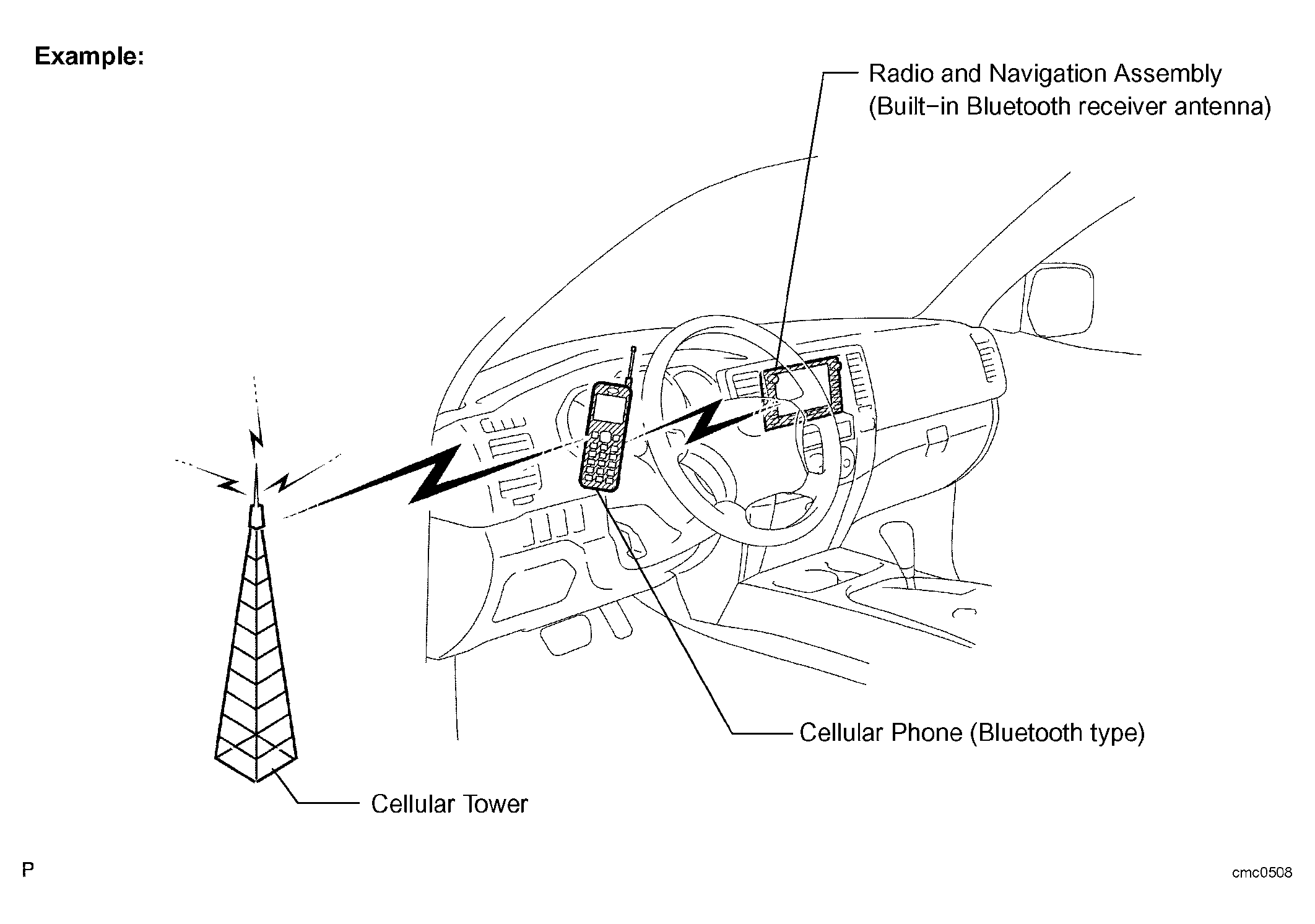 Example:

Radio and Navigation Assembly
(Built−in Bluetooth receiver antenna)

Cellular Phone (Bluetooth type)

Cellular Tower

P

cmc0508