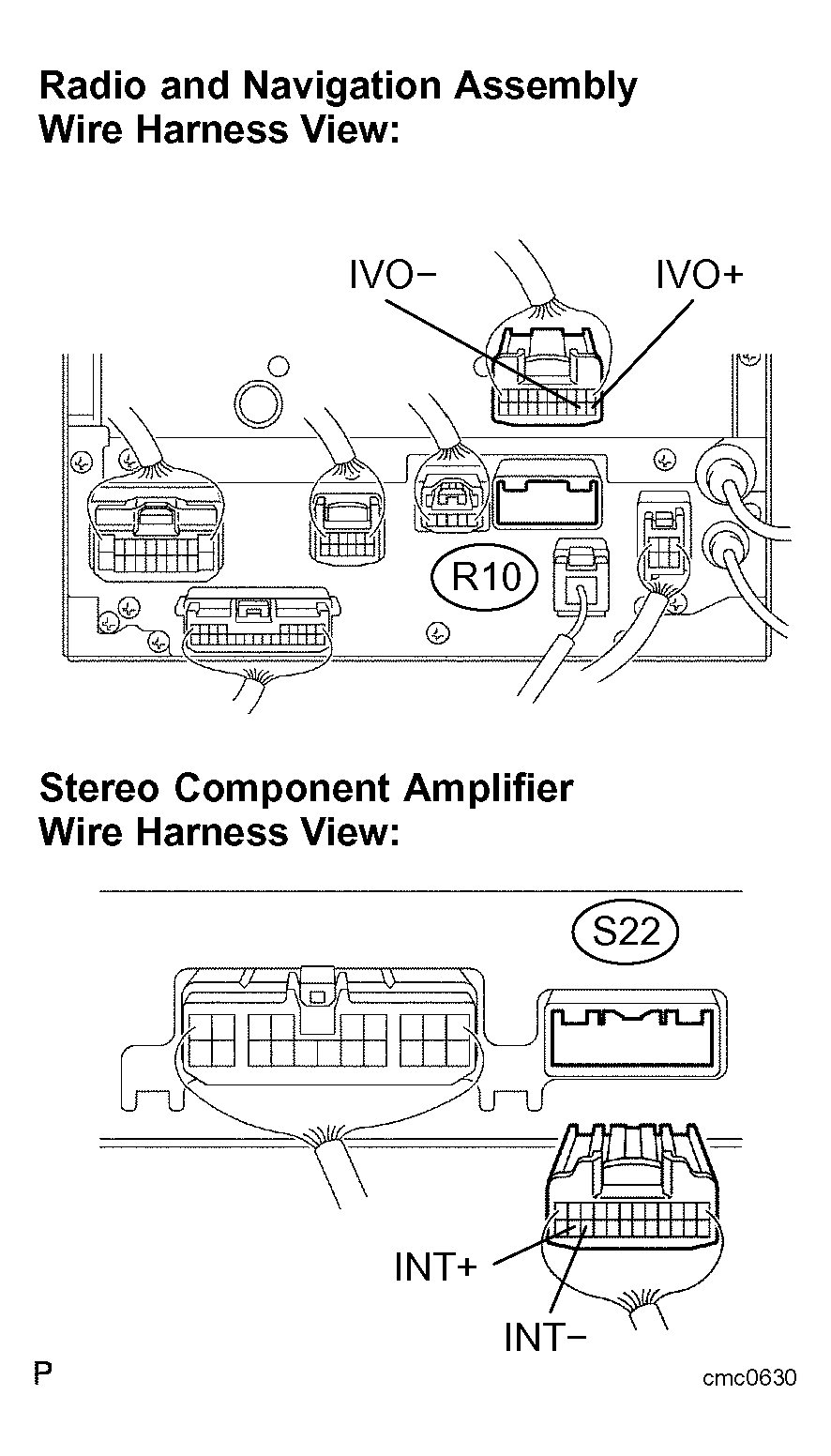 Radio and Navigation Assembly
Wire Harness View:

IVO−
IVO+
R10

Stereo Component Amplifier
Wire Harness View:

S22
INT+
INT−

P
cmc0630