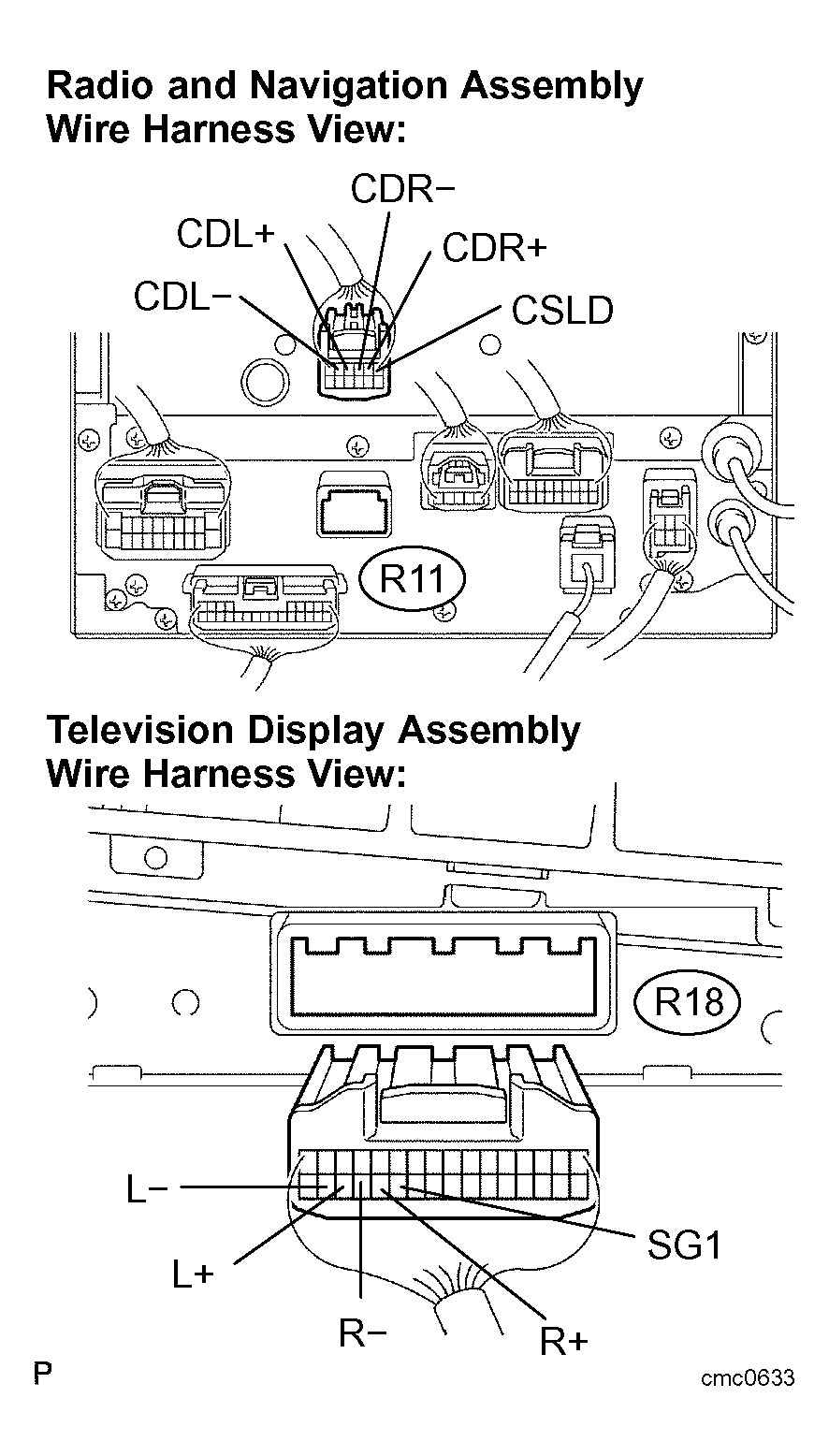 Radio and Navigation Assembly
Wire Harness View:

CDR−
CDL+
CDR+
CDL−
CSLD

R11

Television Display Assembly
Wire Harness View:

R18

L−
L+
R−
R+
SG1

P
cmc0633