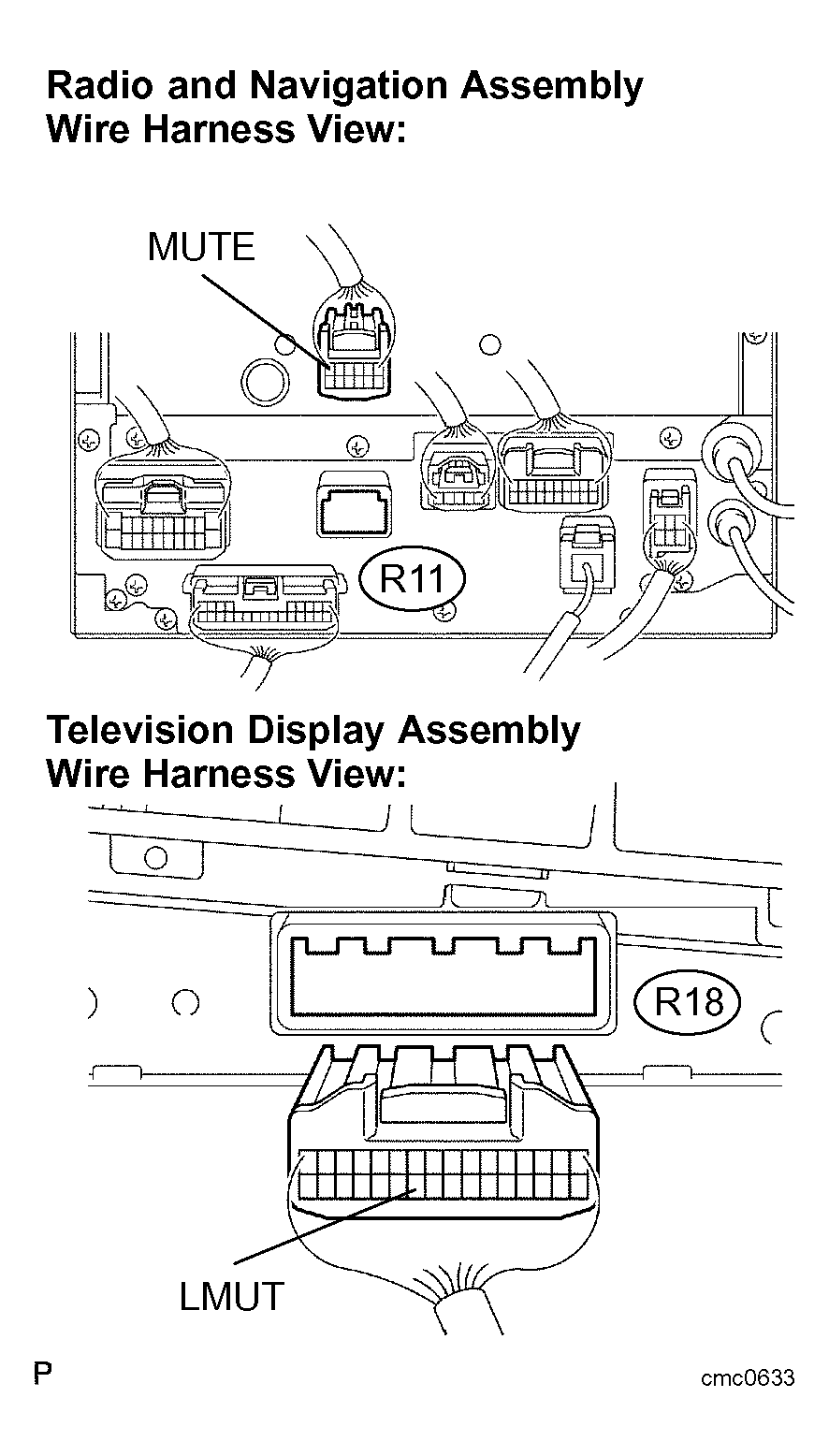 Radio and Navigation Assembly Wire Harness View:

MUTE

R11

Television Display Assembly Wire Harness View:

R18

LMUT

P

cmc0633