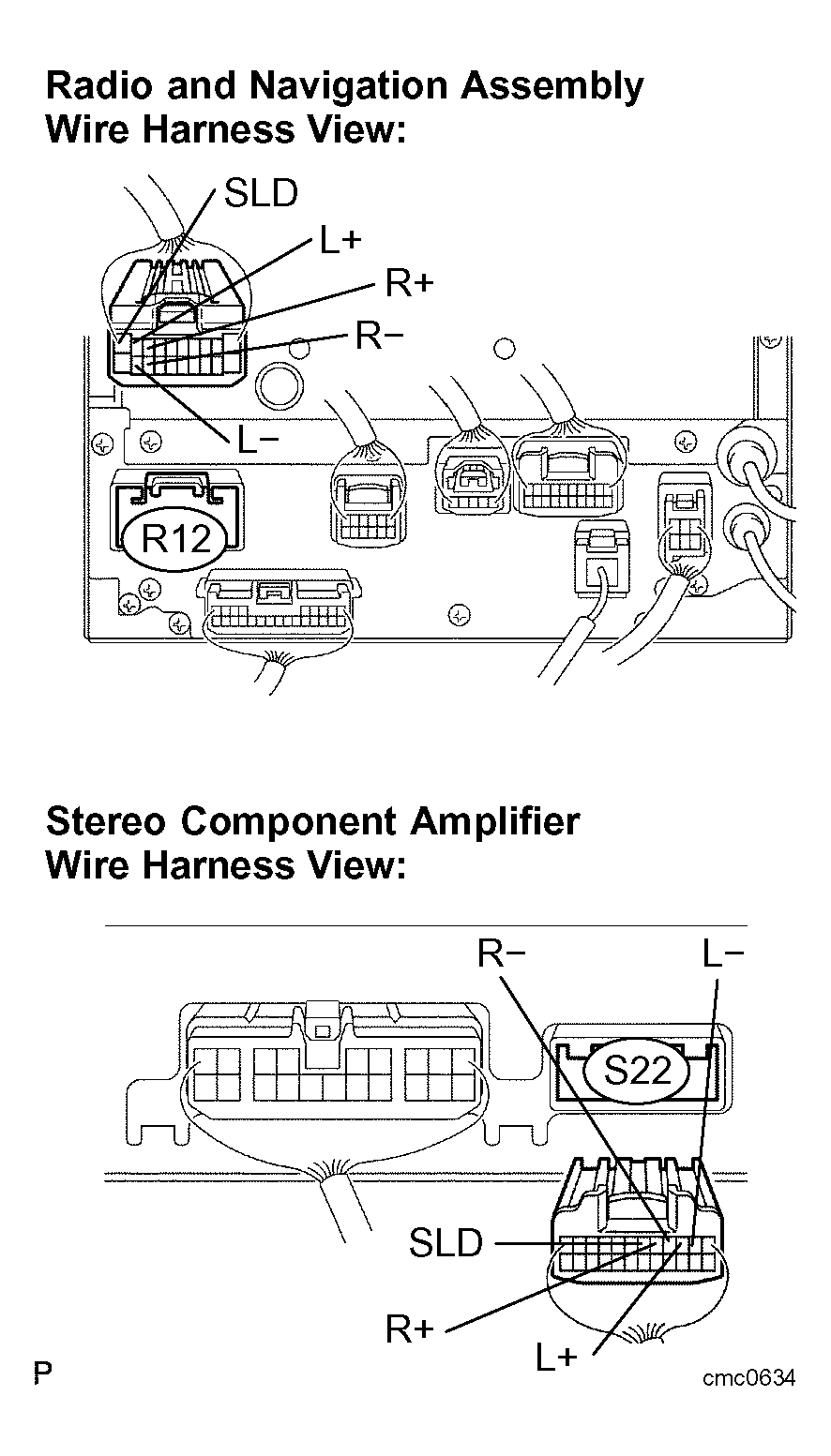 Radio and Navigation Assembly
Wire Harness View:

SLD
L+
R+
R−
L−
R12

Stereo Component Amplifier
Wire Harness View:

R−
L−
S22
SLD
R+
L+

P

cmc0634