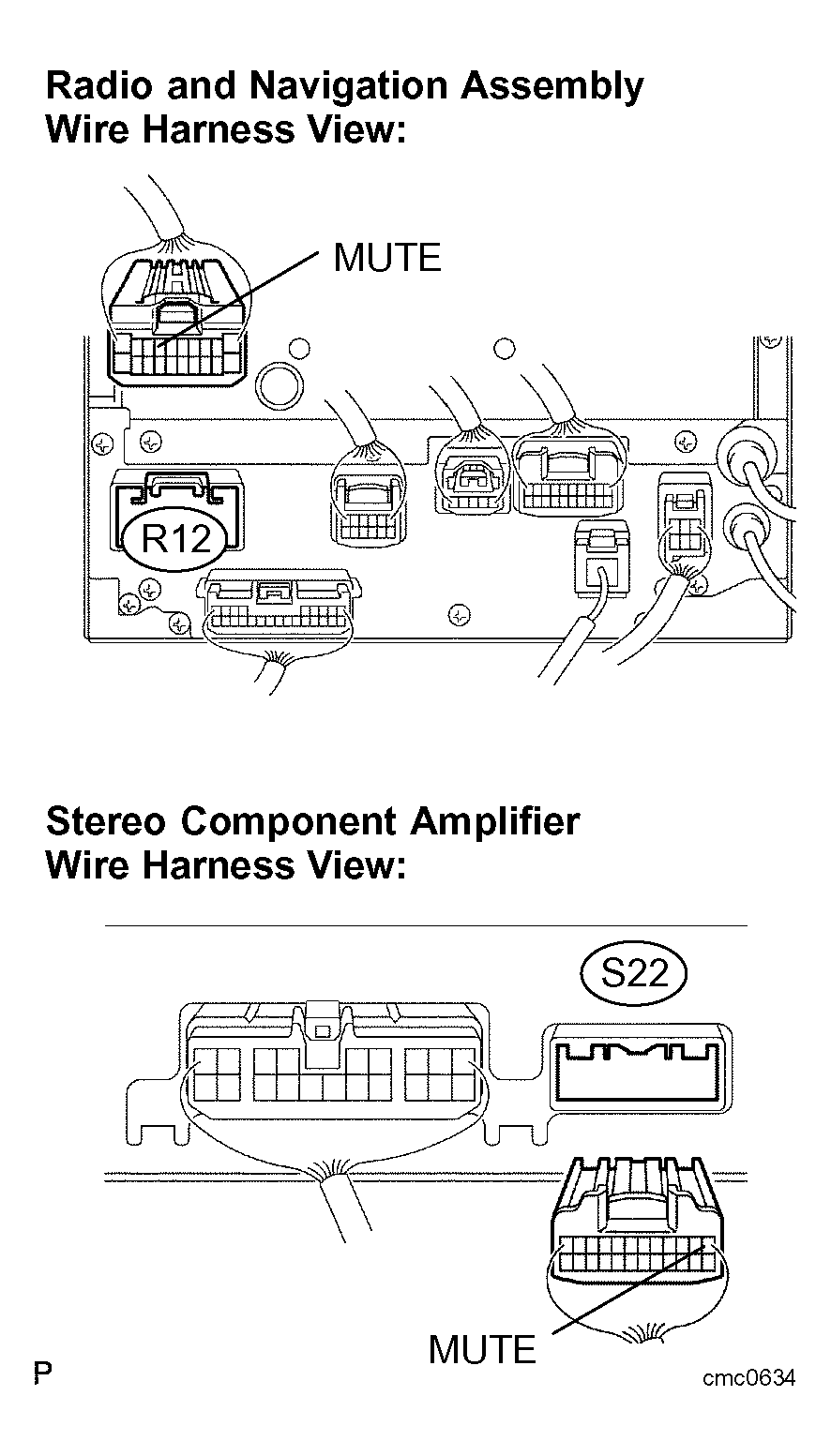 Radio and Navigation Assembly
Wire Harness View:

MUTE

R12

Stereo Component Amplifier
Wire Harness View:

S22

MUTE

P

cmc0634