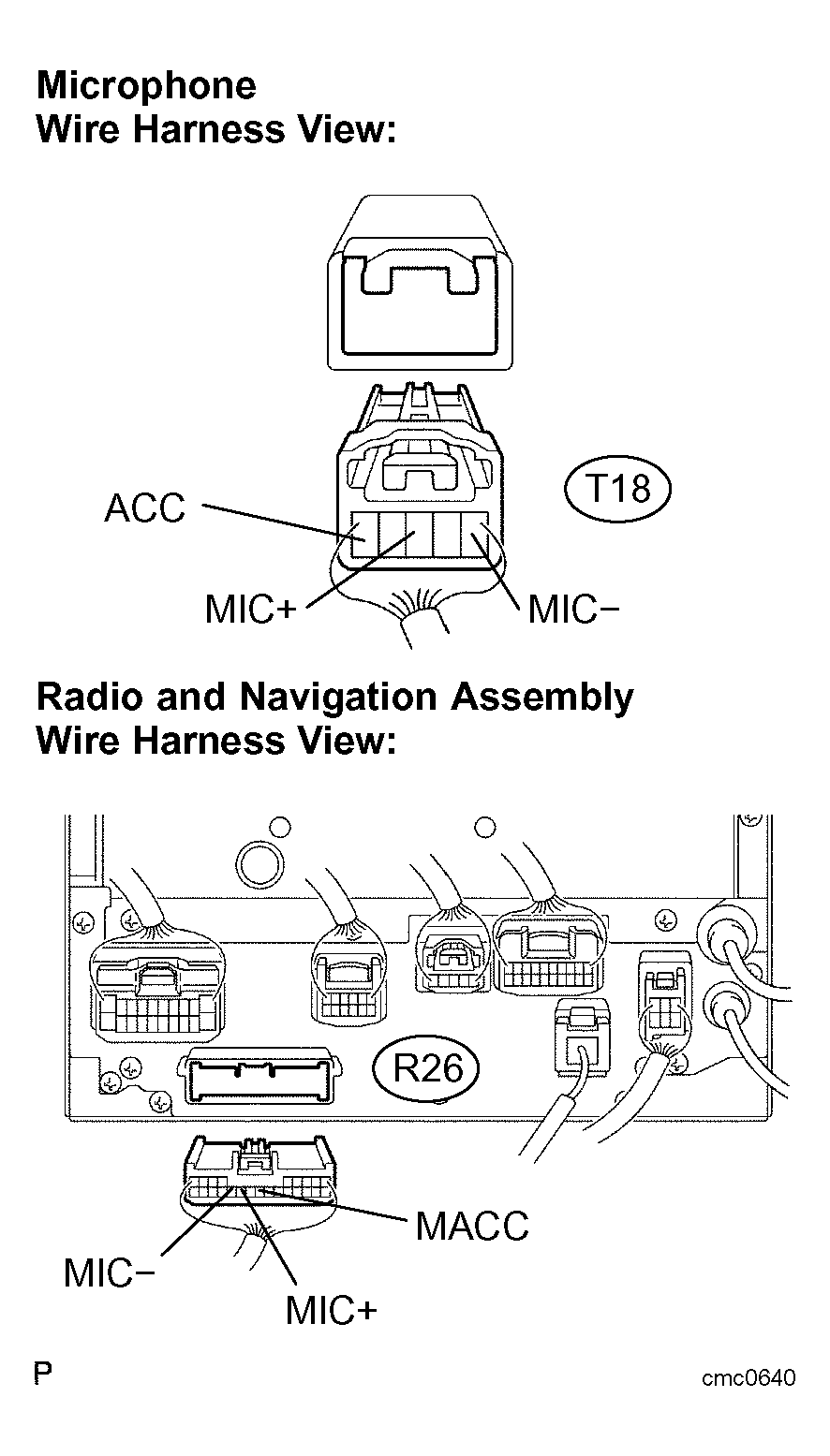 Microphone
Wire Harness View:

T18

ACC

MIC+

MIC−

Radio and Navigation Assembly
Wire Harness View:

R26

MACC

MIC−

MIC+

P

cmc0640