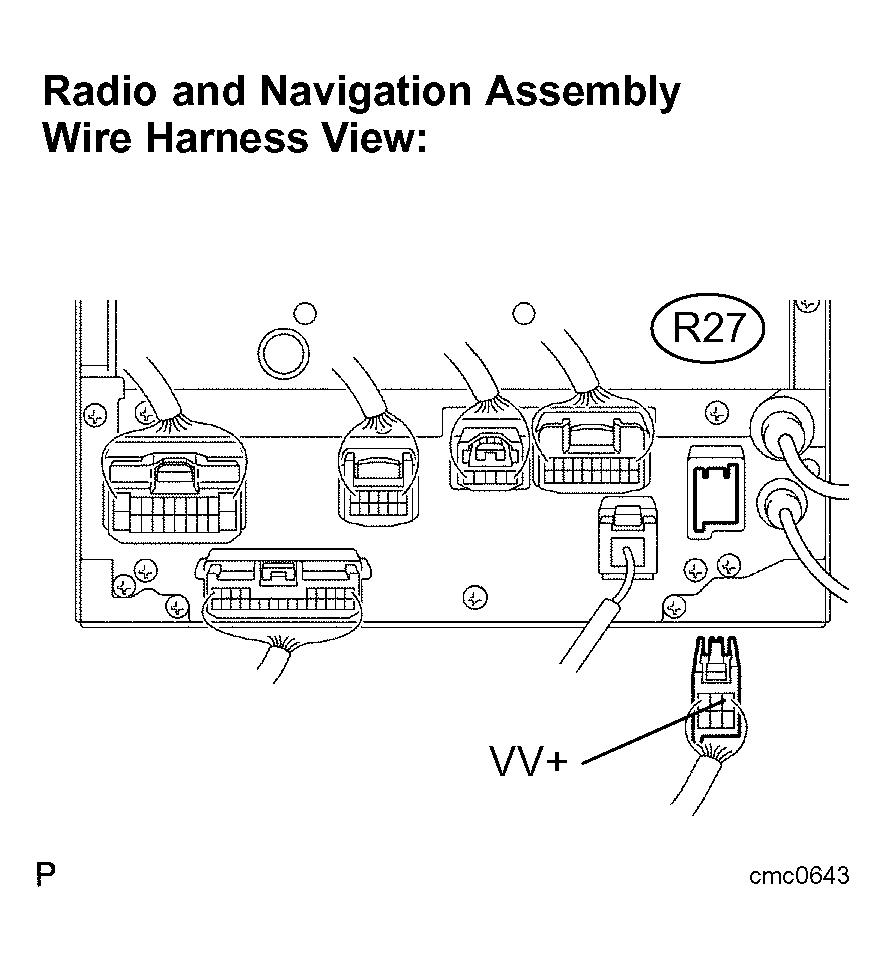 Radio and Navigation Assembly
Wire Harness View:

R27

VV+

P

cmc0643