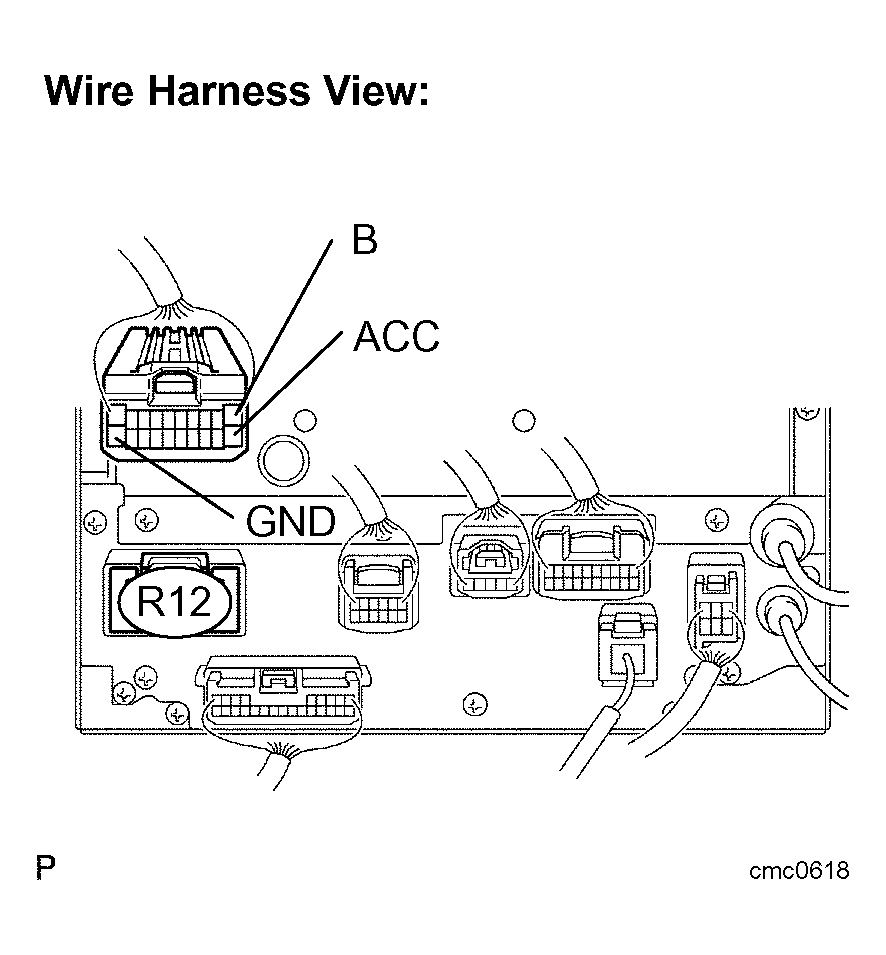 Wire Harness View:

B

ACC

GND

R12

P

cmc0618