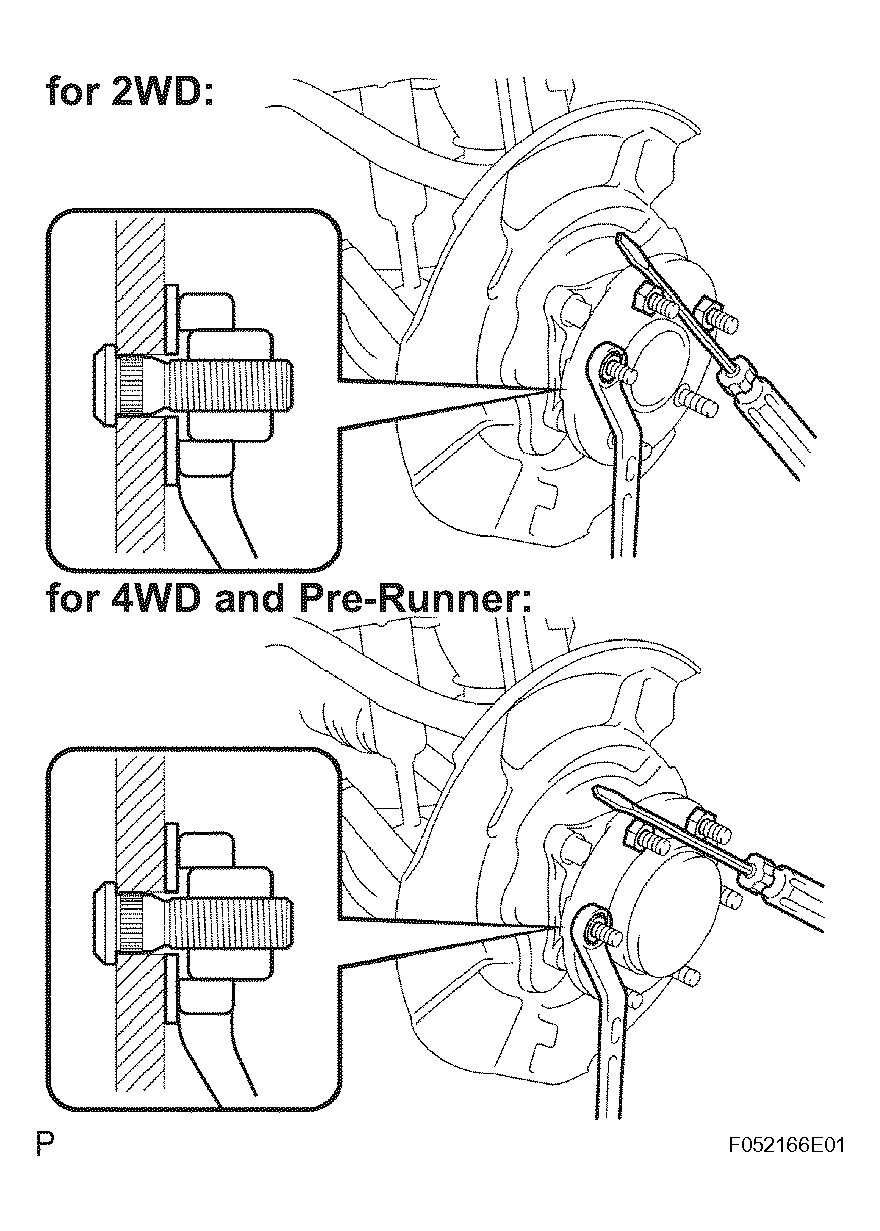 for 2WD:

for 4WD and Pre-Runner:

P

F052166E01