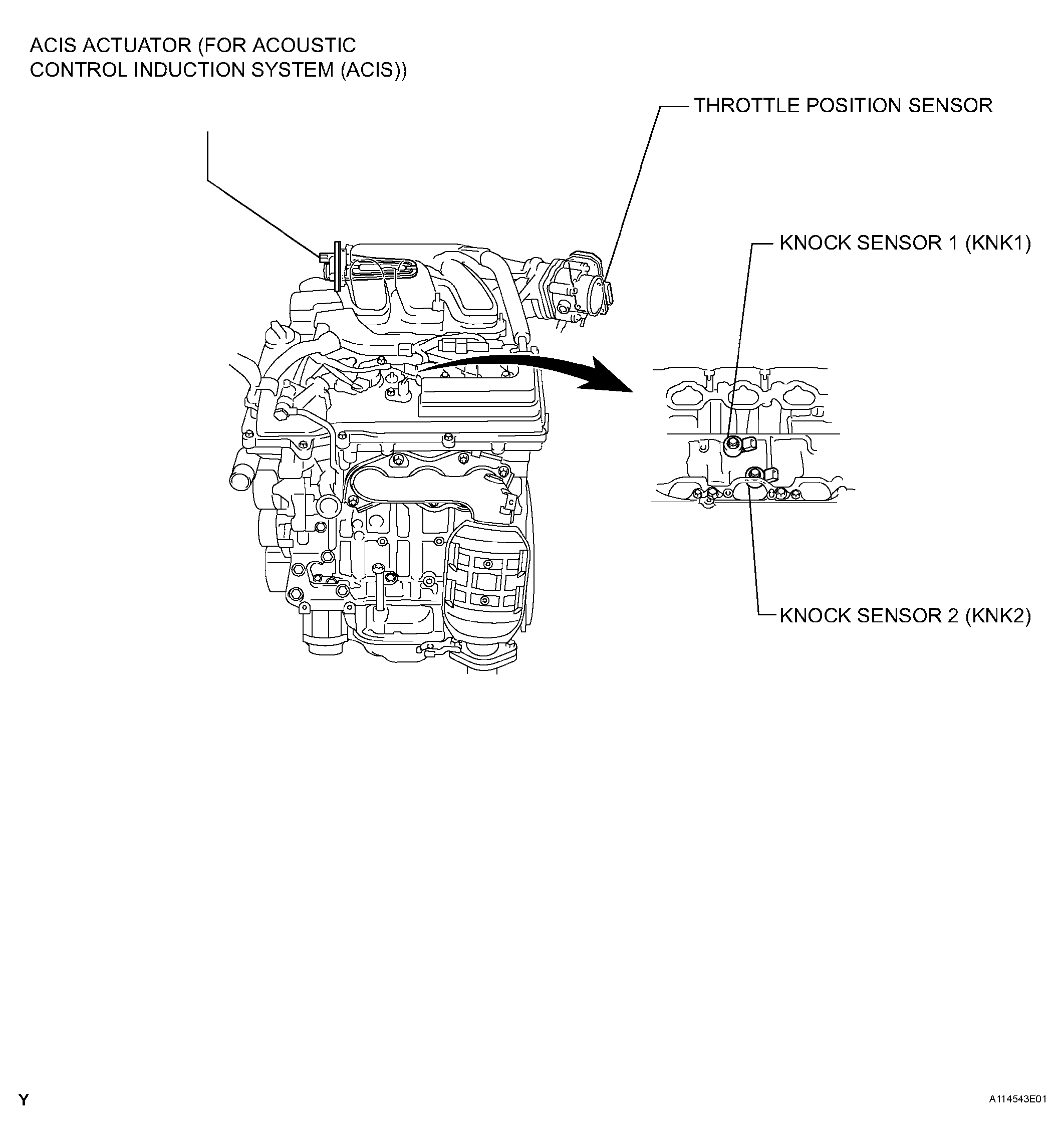 ACIS ACTUATOR (FOR ACOUSTIC CONTROL INDUCTION SYSTEM (ACIS))

THROTTLE POSITION SENSOR

KNOCK SENSOR 1 (KNK1)

KNOCK SENSOR 2 (KNK2)

Y

A114543E01