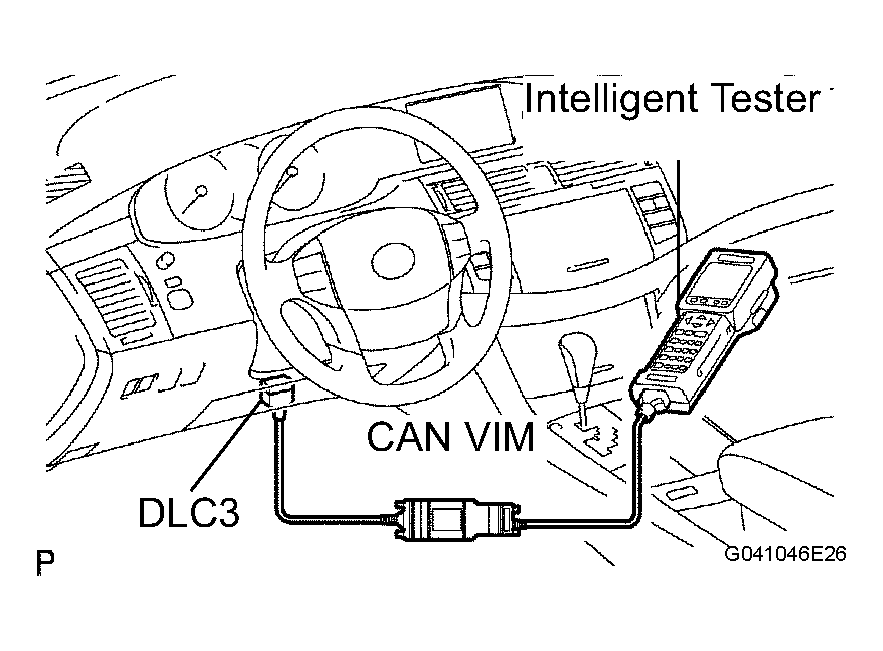 Intelligent Tester

CAN VIM

DLC3

P

G041046E26