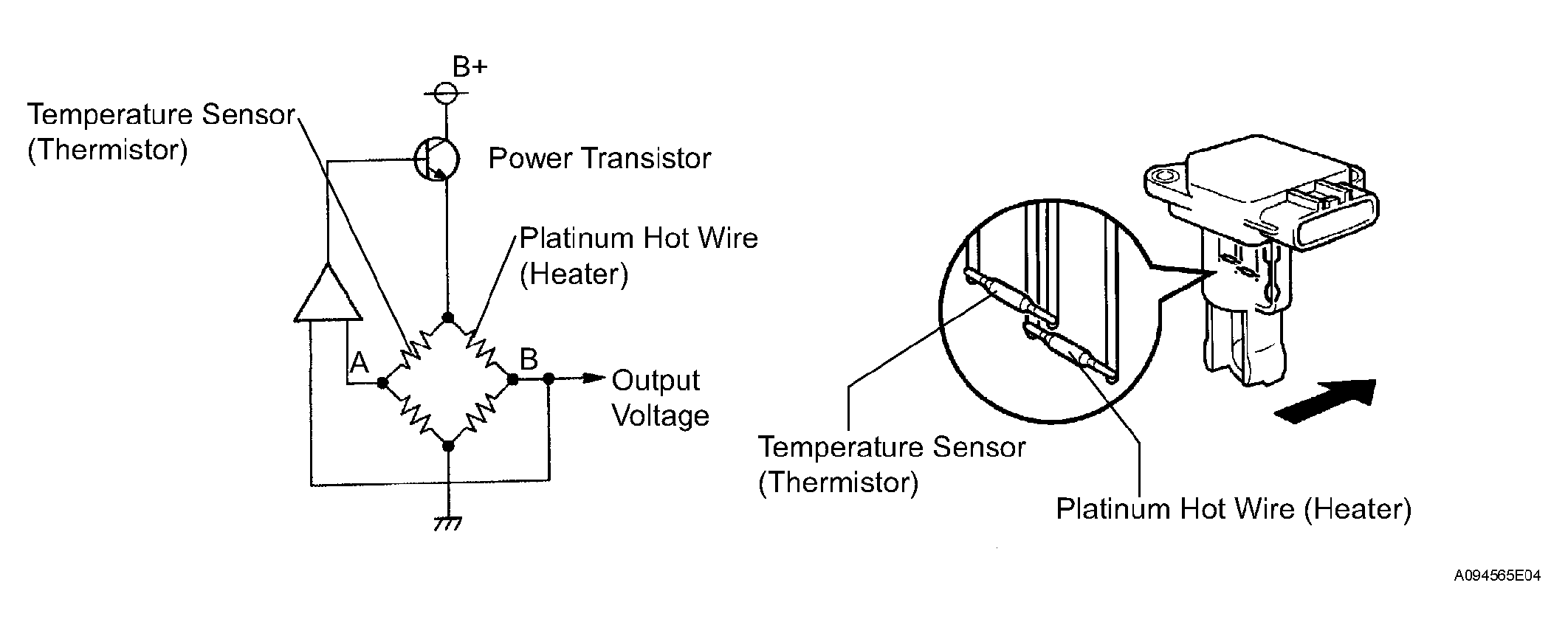 B+

Temperature Sensor
(Thermistor)

Power Transistor

Platinum Hot Wire
(Heater)

A

B

Output
Voltage

Temperature Sensor
(Thermistor)

Platinum Hot Wire (Heater)

A094565E04