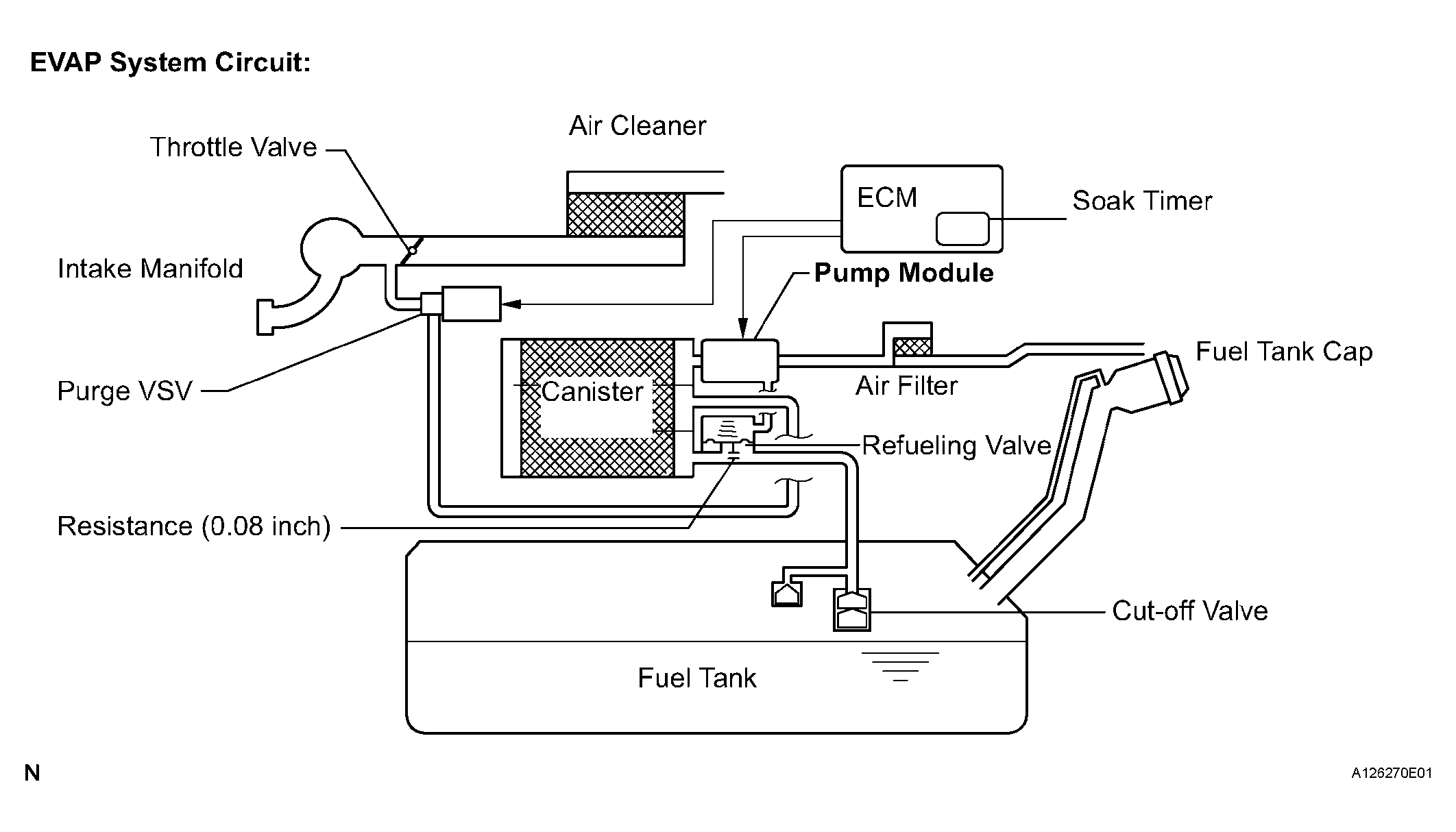 EVAP System Circuit:

Air Cleaner

Throttle Valve

ECM

Soak Timer

Intake Manifold

Pump Module

Fuel Tank Cap

Purge VSV

Canister

Air Filter

Refueling Valve

Resistance (0.08 inch)

Cut-off Valve

Fuel Tank

N

A126270E01