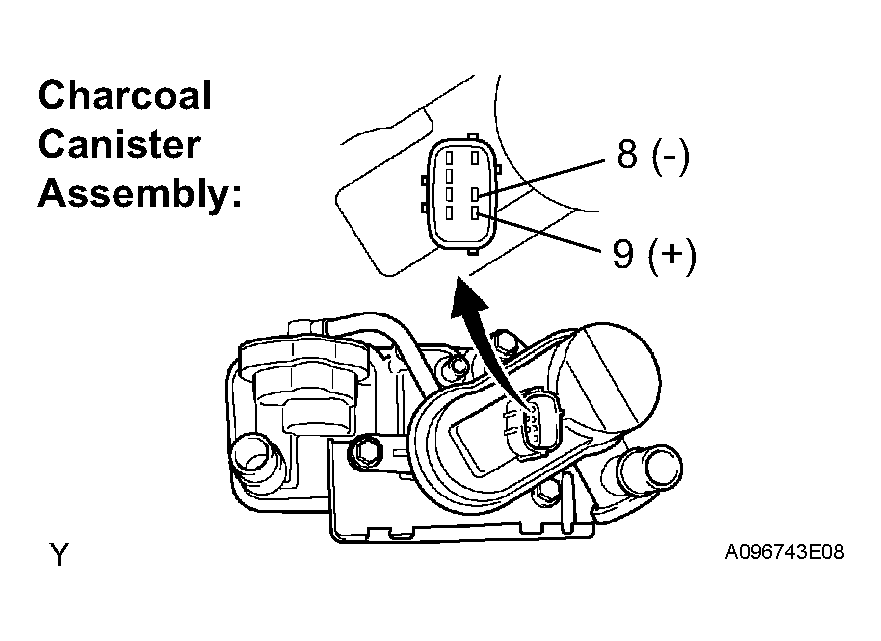 Charcoal Canister Assembly:

8 (-)

9 (+)

Y

A096743E08