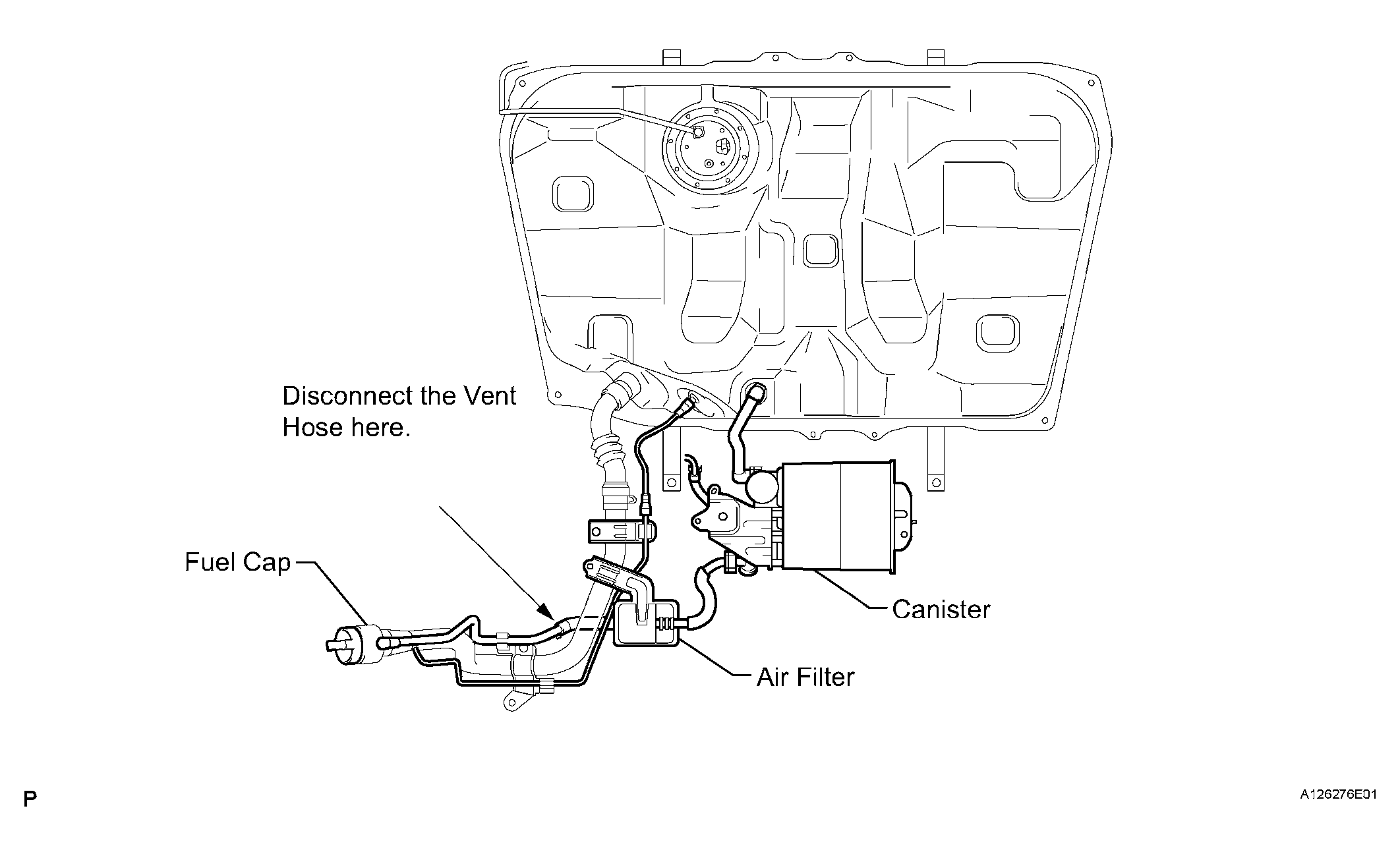 Disconnect the Vent Hose here.

Fuel Cap

Canister

Air Filter

P

A126276E01