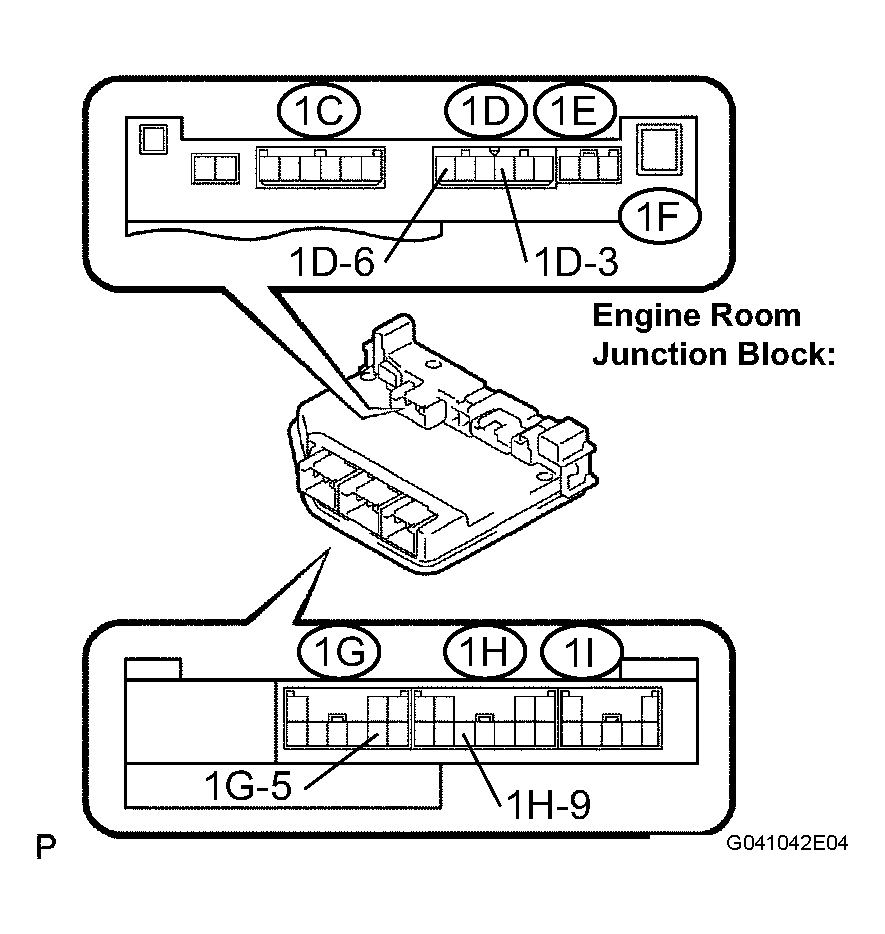 1C
1D
1E
1F
1D-6
1D-3

Engine Room Junction Block:

1G
1H
1I
1G-5
1H-9

P
G041042E04