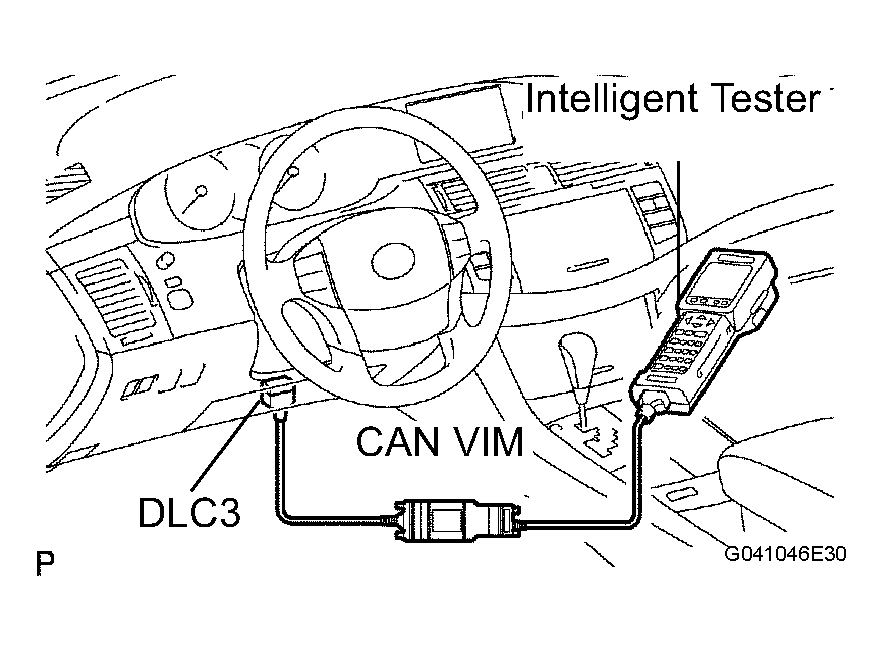 Intelligent Tester

CAN VIM

DLC3

P

G041046E30