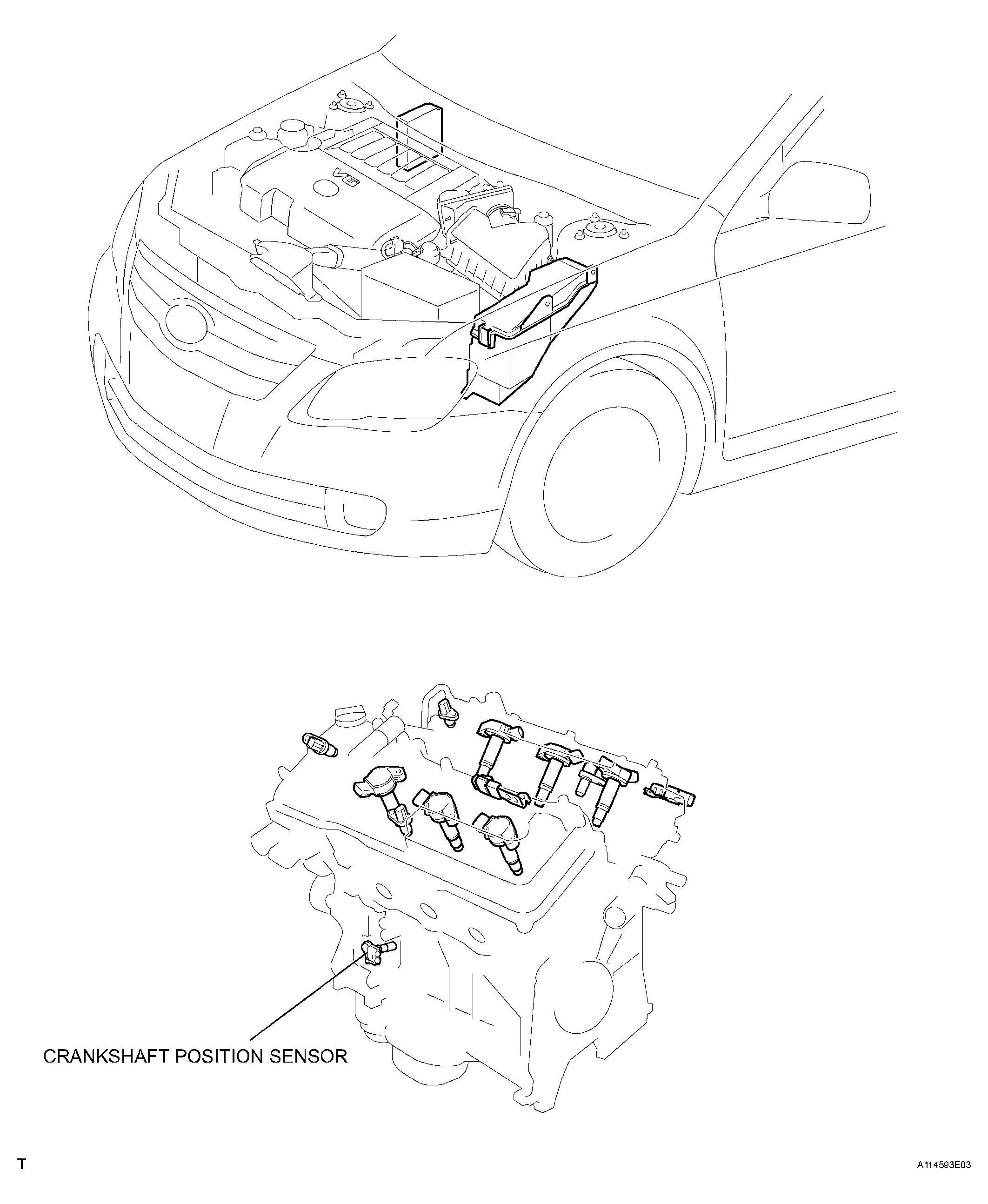 V6

CRANKSHAFT POSITION SENSOR

T

A114593E03